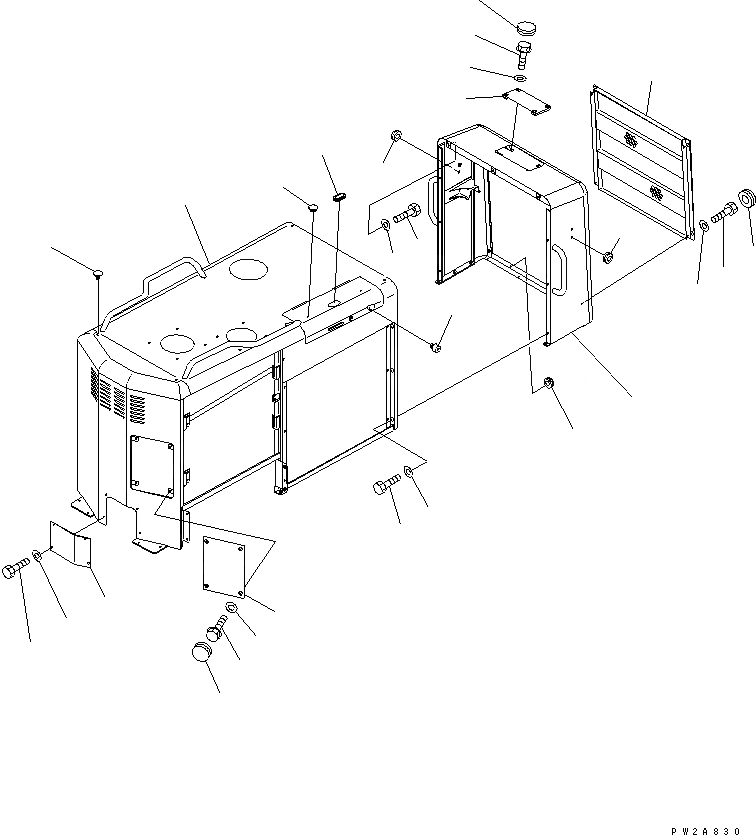 PW2A830