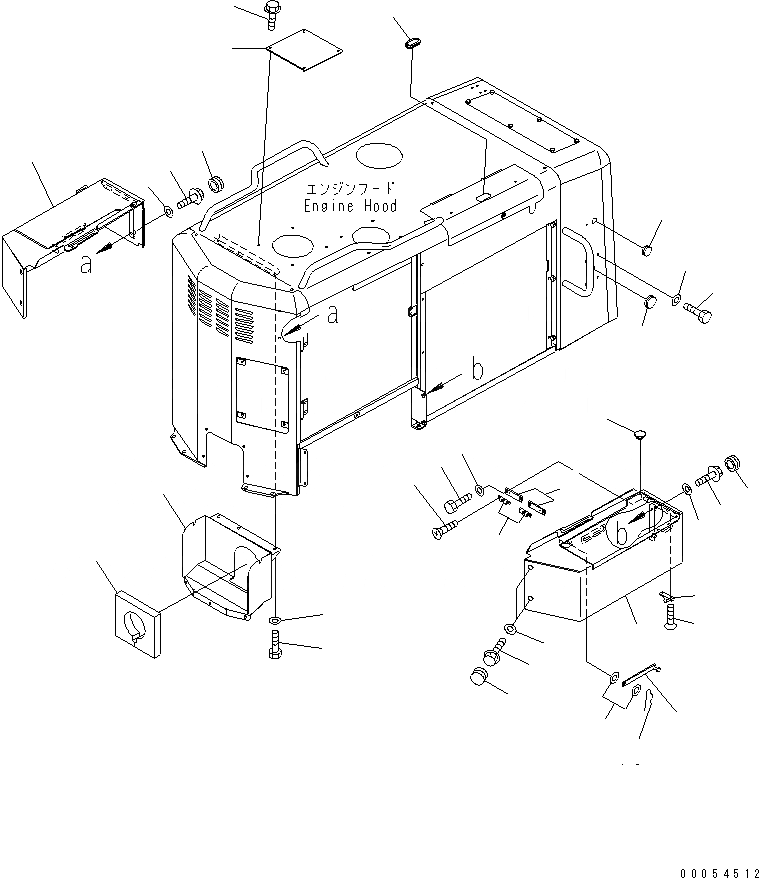 エンジンフード
Engine Hood

a

a

b

b

00054512