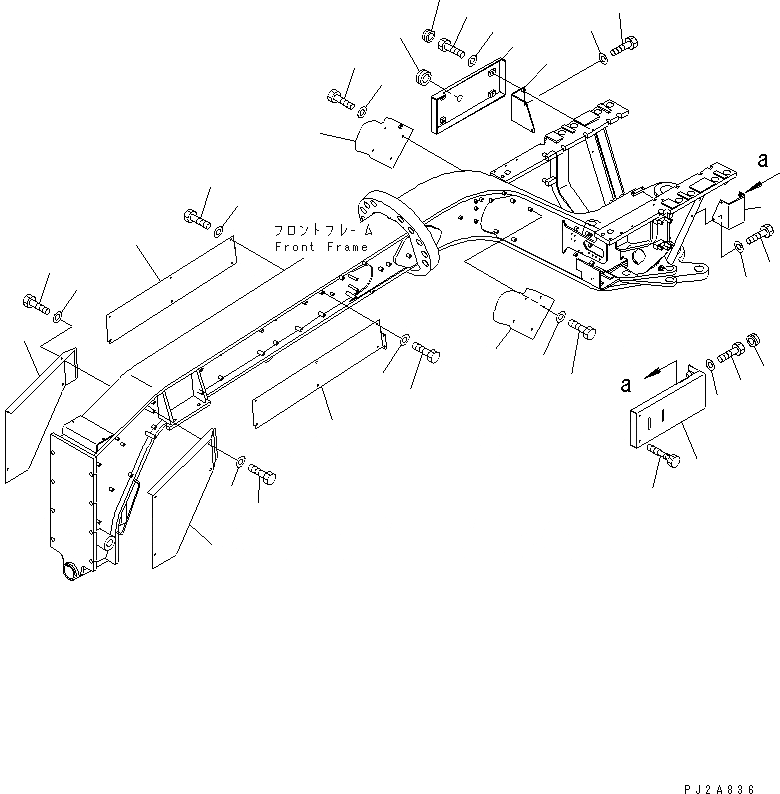 a

フロントフレーム
Front Frame

a

PJ2A836