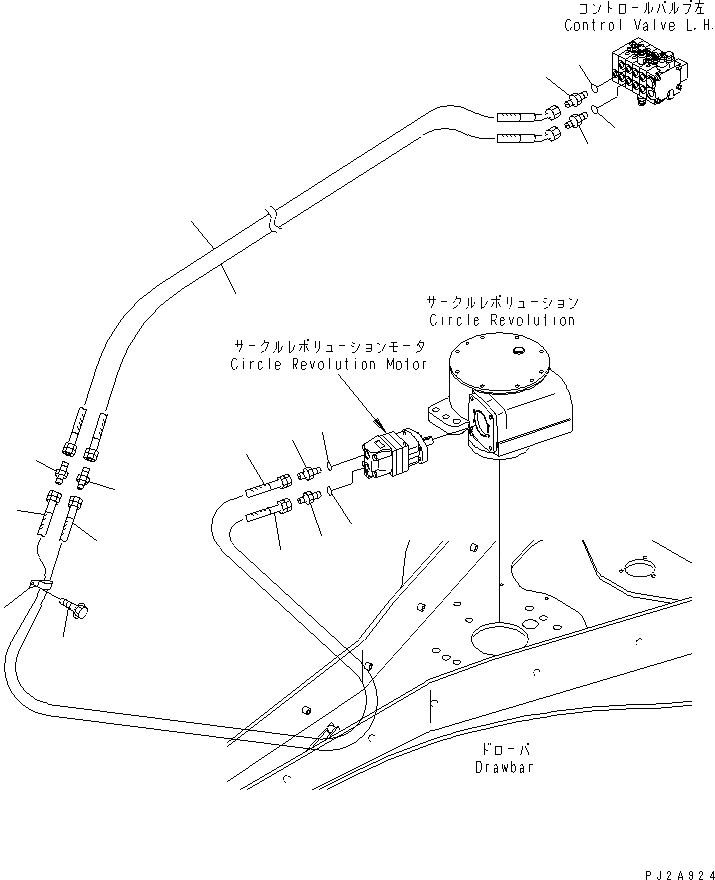 コントロールバルブ左
Control Valve L.H.

サークルレボリューション
Circle Revolution

サークルレボリューションモータ
Circle Revolution Motor

ドローバ
Drawbar

PJ2A924