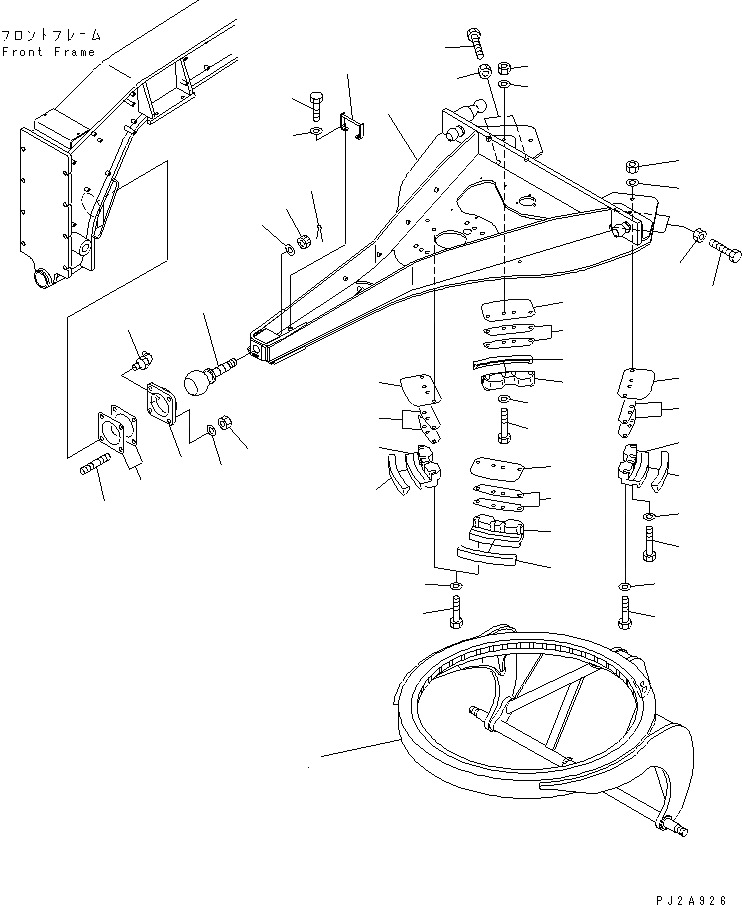 フロントフレーム
Front Frame

PJ2A926