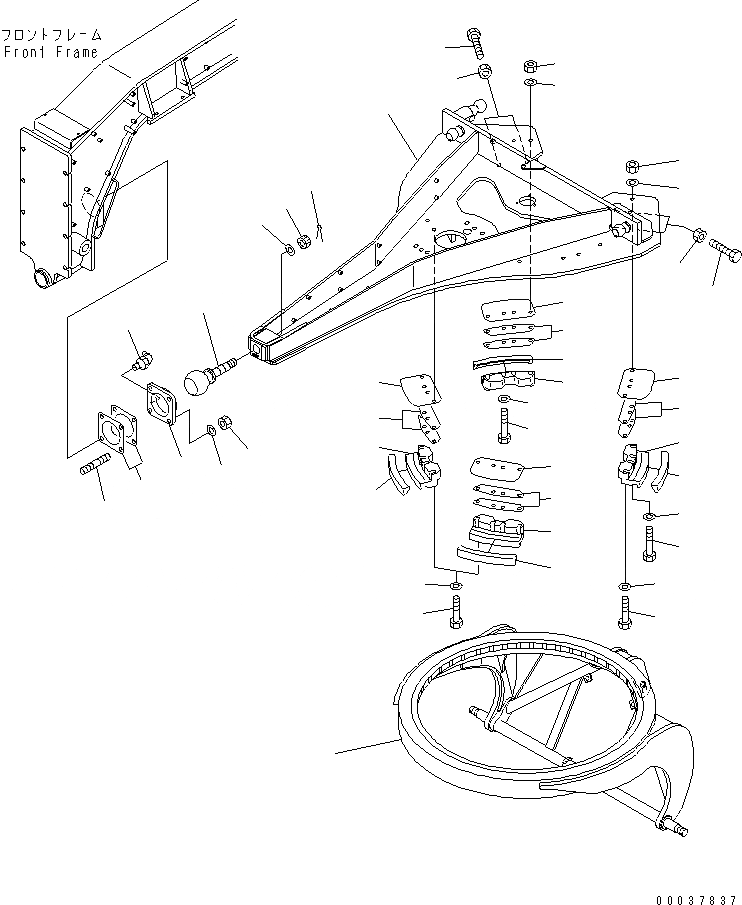 フロントフレーム
Front Frame

00037837