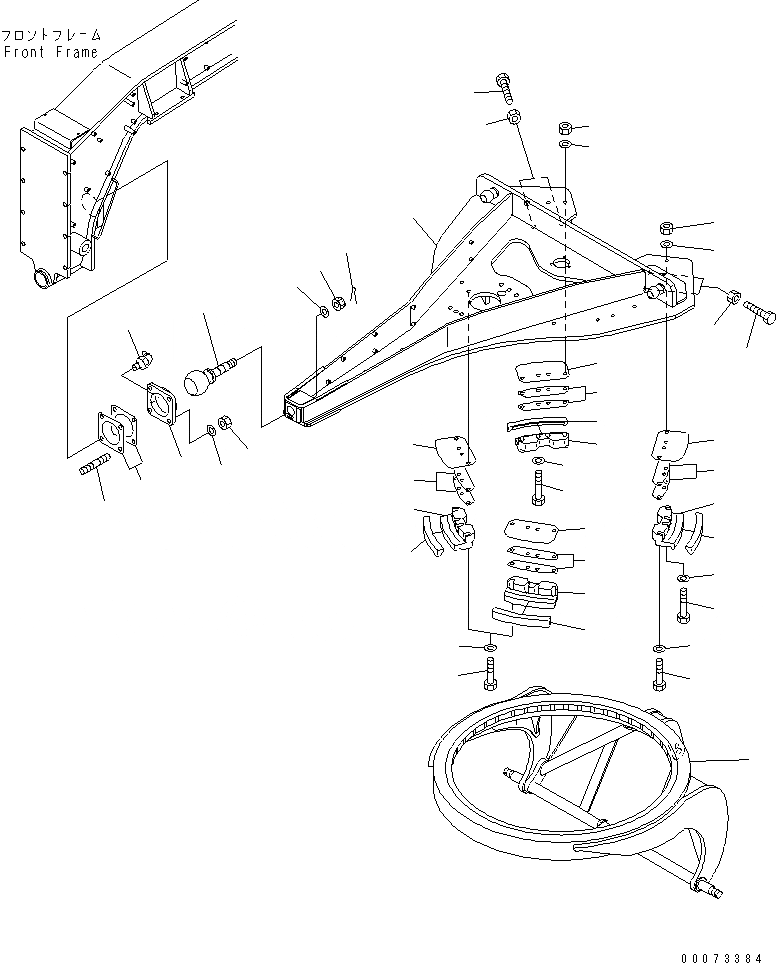 フロントフレーム
Front Frame

00073384