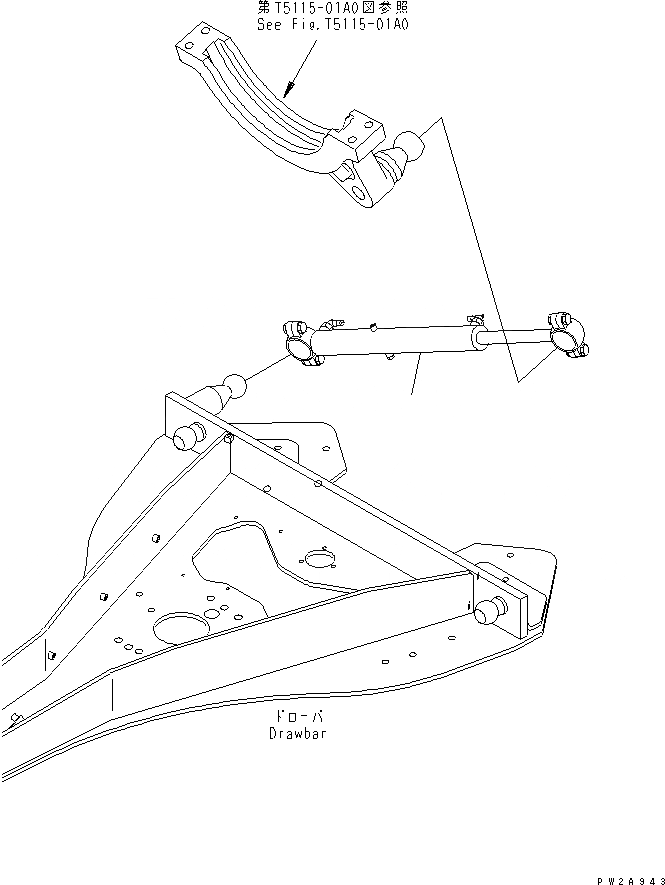 第T5115-01A0図参照
See Fig.T5115-01A0

ドローバ
Drawbar

PW2A943