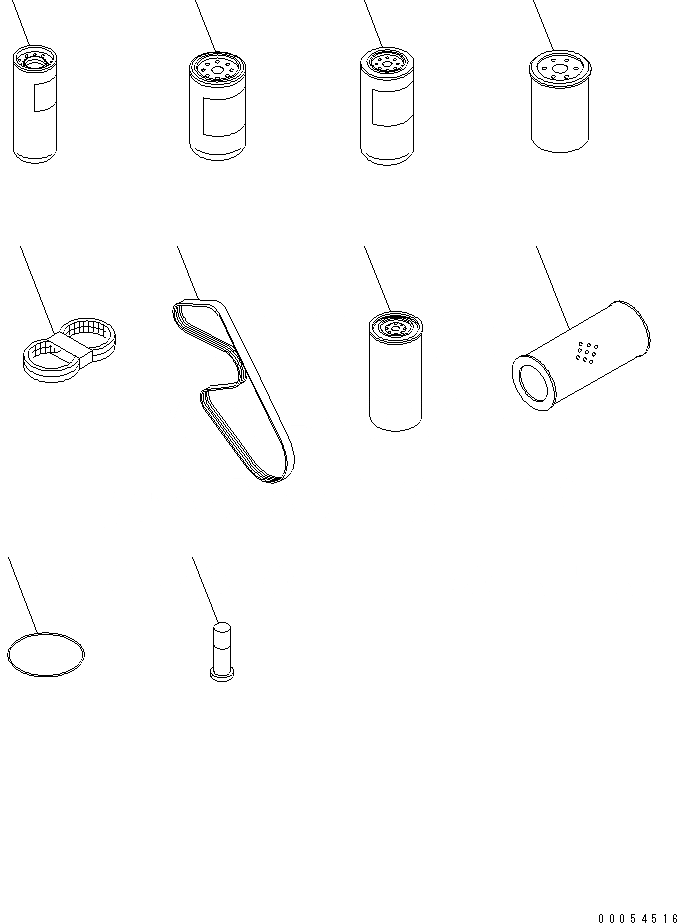 00054516