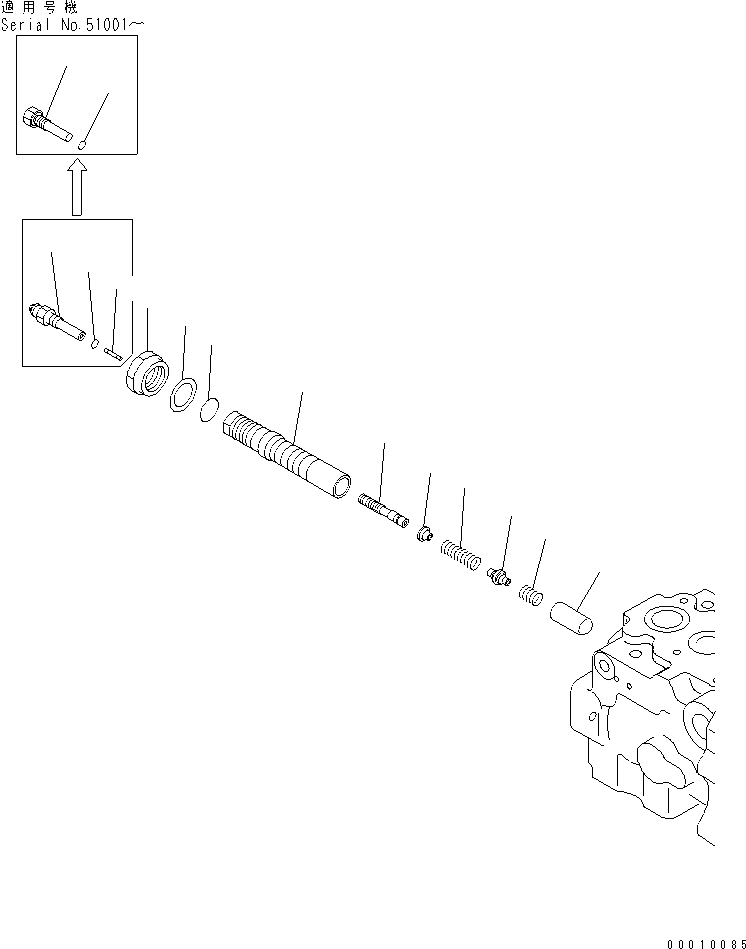 適用号機
Serial No.51001～

00010085