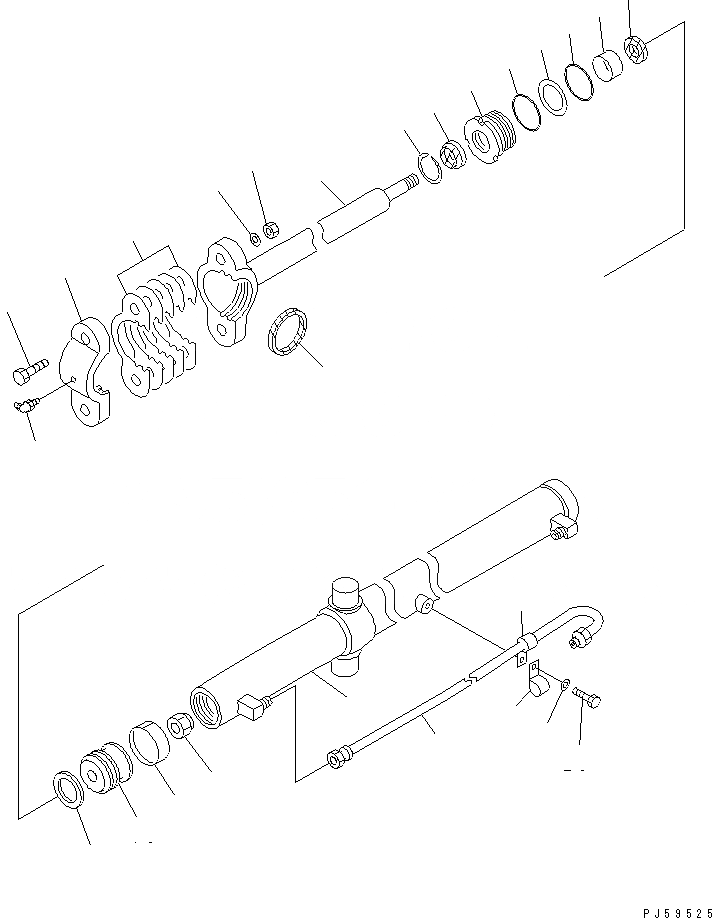 PJ59525