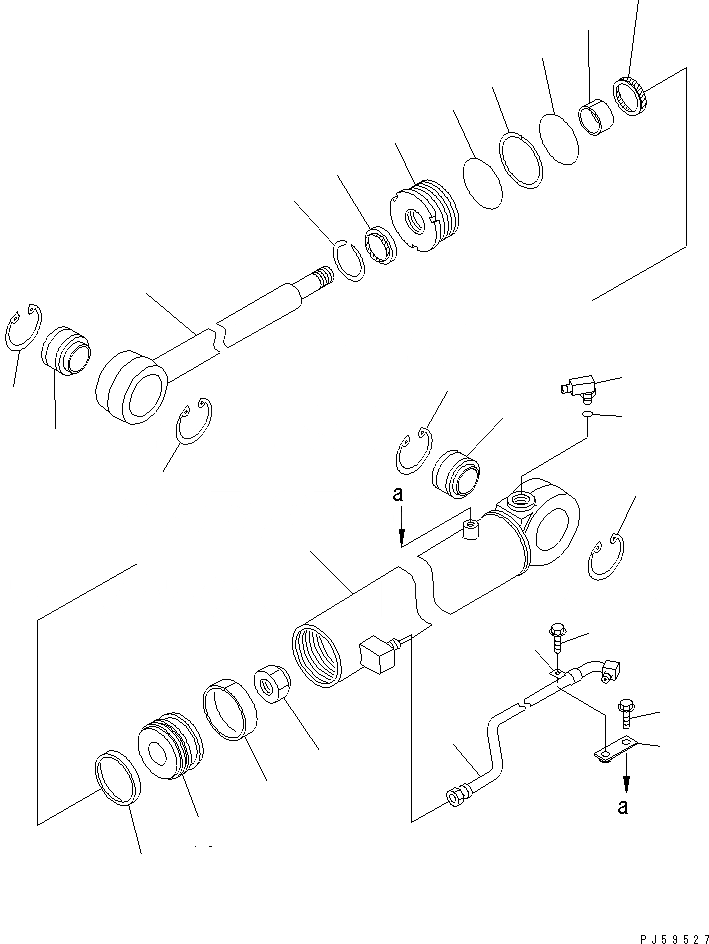 a

a

PJ59527