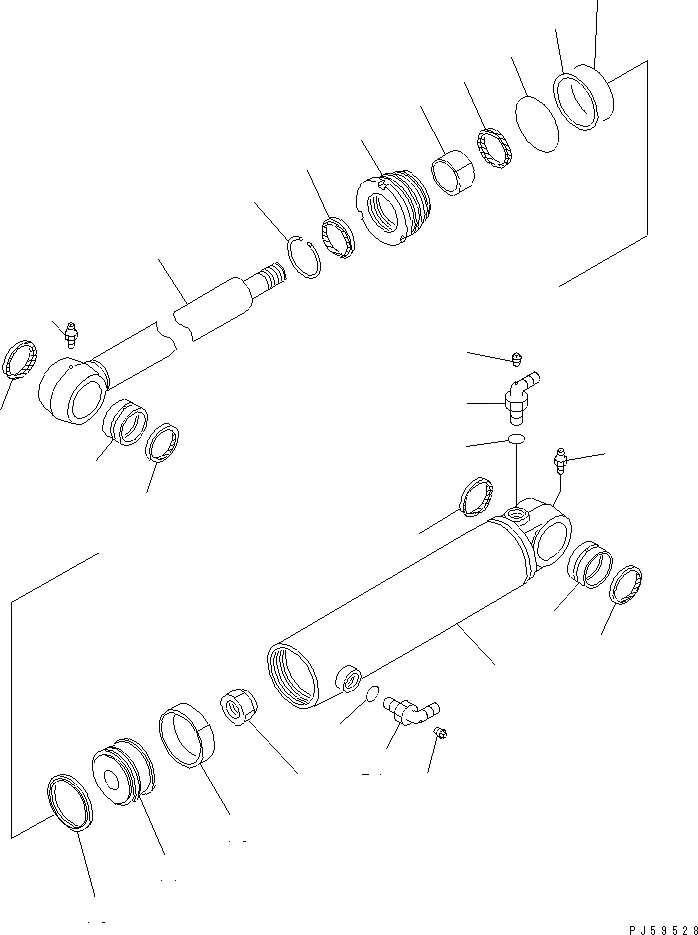 PJ59528