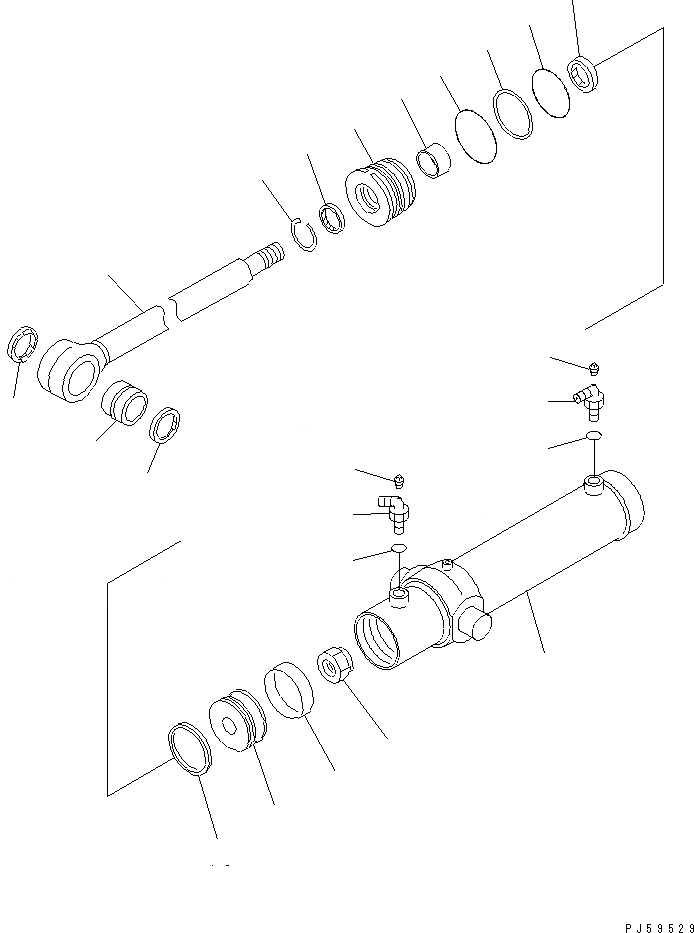 PJ59529