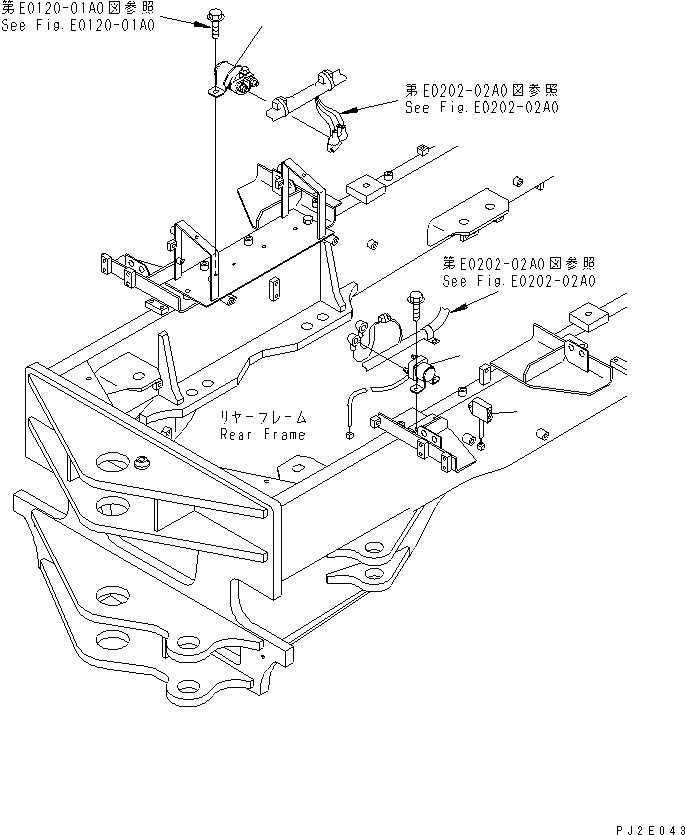 第E0120-01A0図参照
See Fig.E0120-01A0

第E0202-02A0図参照
See Fig.E0202-02A0

第E0202-02A0図参照
See Fig.E0202-02A0

リヤーフレーム
Rear Frame

PJ2E043