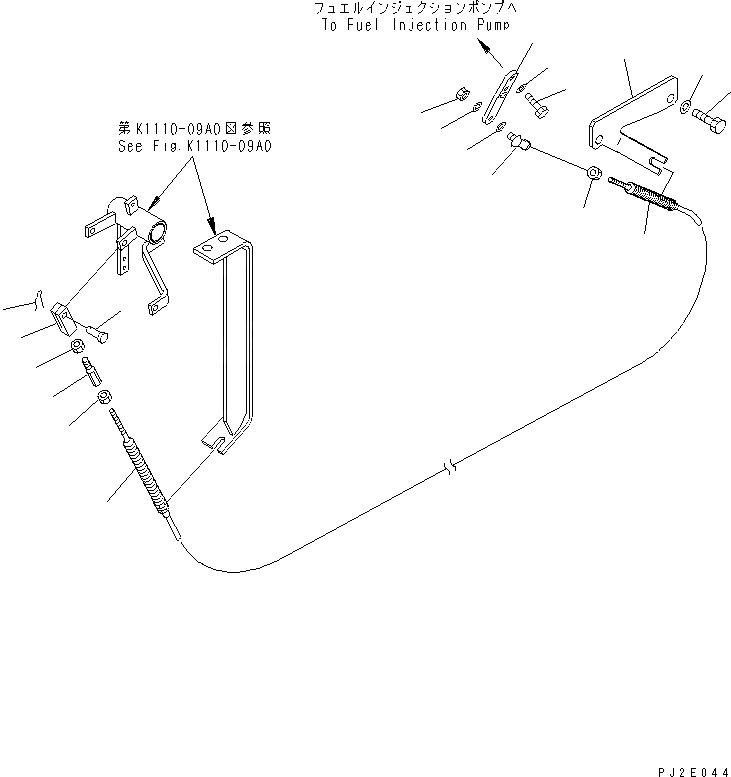 フュエルインジェクションポンプへ
To Fuel Injection Pump

第K1110-09A0図参照
See Fig.K1110-09A0

PJ2E044