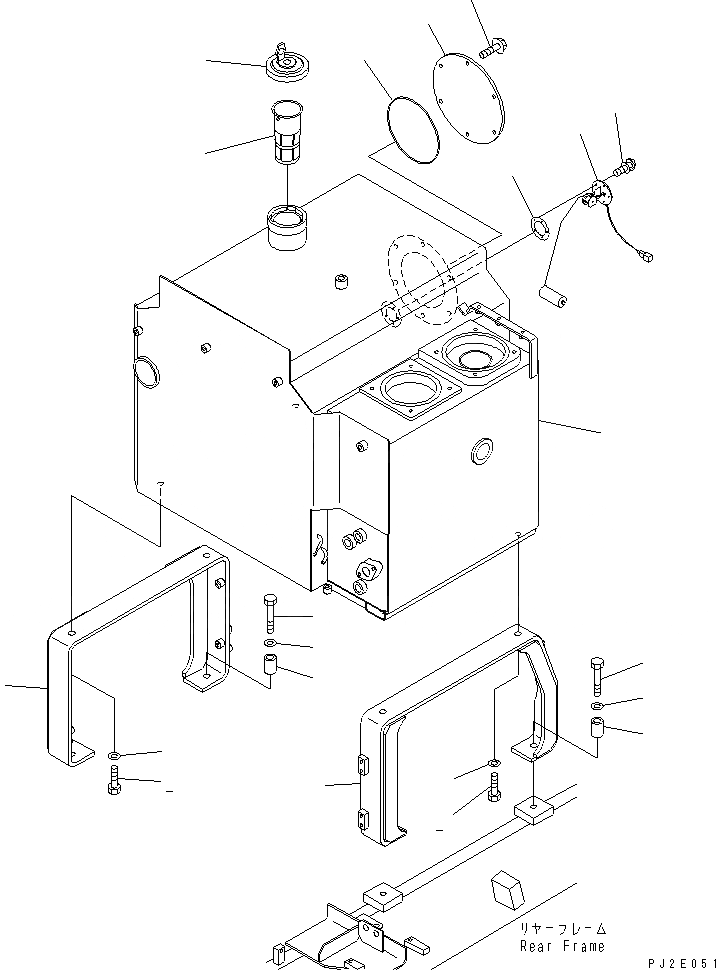 リヤーフレーム
Rear Frame

PJ2E051