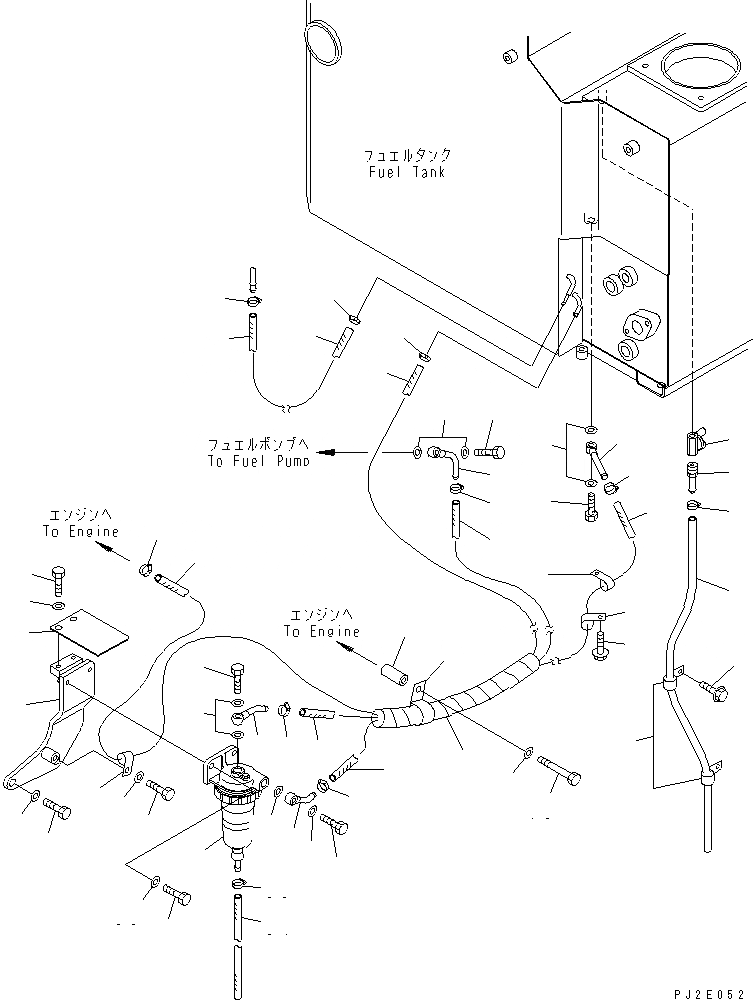 フュエルタンク
Fuel Tank

フュエルポンプへ
To Fuel Pump

エンジンへ
To Engine

エンジンへ
To Engine

PJ2E052