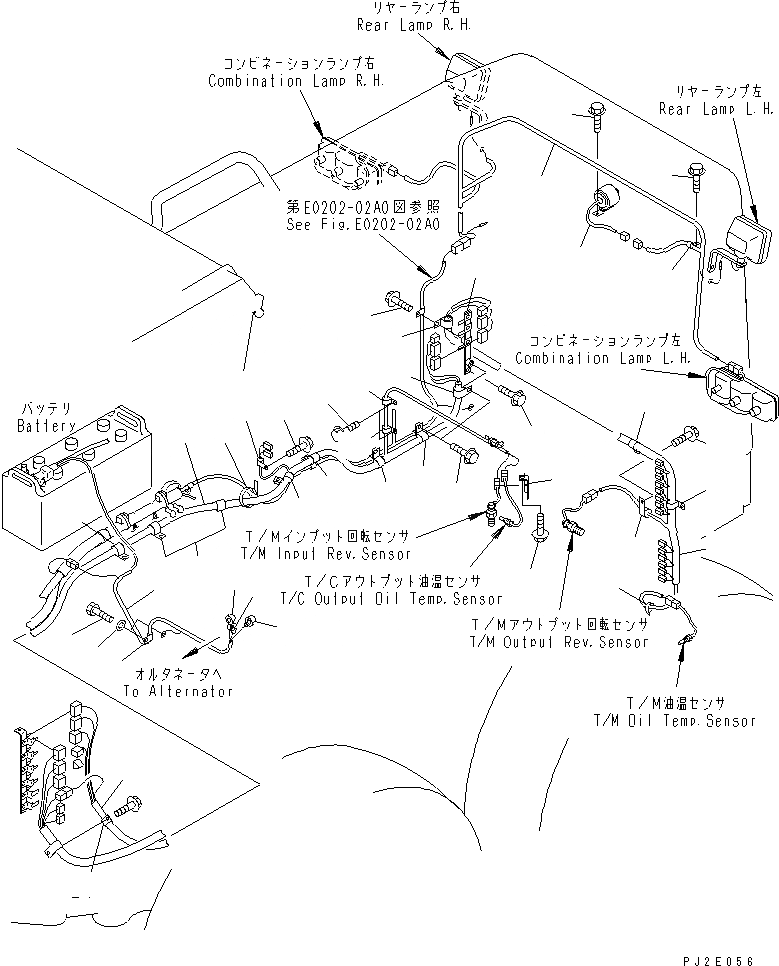 リヤーランプ右
Rear Lamp R.H.

コンビネーションランプ右
Combination Lamp R.H.

リヤーランプ左
Rear Lamp L.H.

第E0202-02A0図参照
See Fig.E0202-02A0

コンビネーションランプ左
Combination Lamp L.H.

バッテリ
Battery

T/Mインプット回転センサ
T/M Input Rev.Sensor

T/Cアウトプット油温センサ
T/C Output Oil Temp.Sensor

T/Mアウトプット回転センサ
T/M Output Rev.Sensor

オルタネータへ
To Alternator

T/M油温センサ
T/M Oil Temp.Sensor

PJ2E056