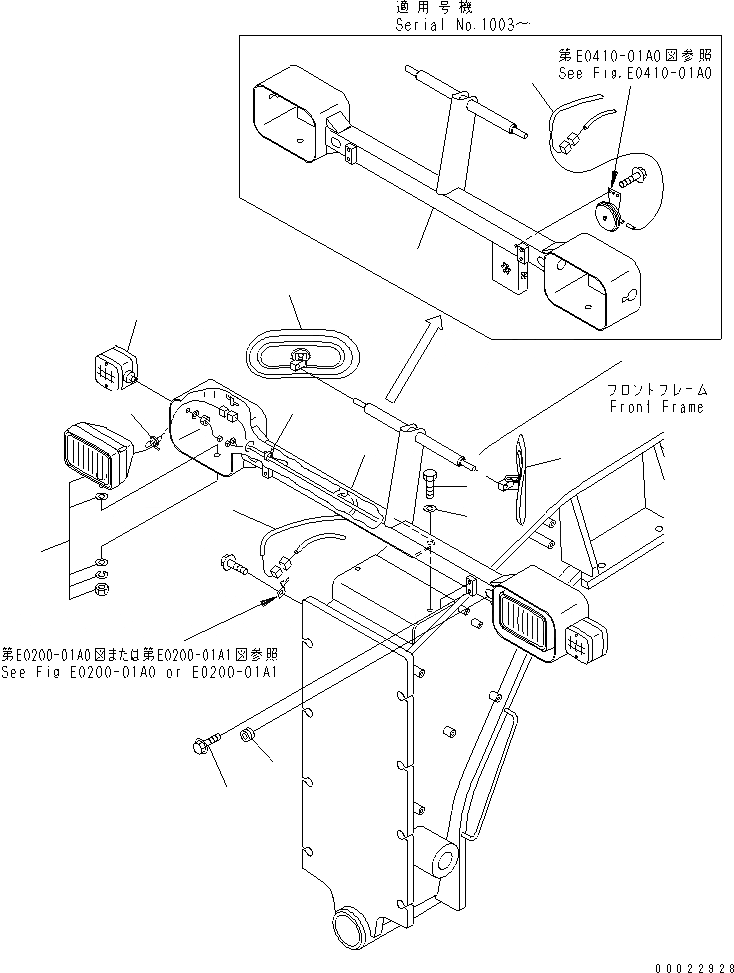 適用号機
Serial No.1003~

第E0410-01A0図参照
See Fig.E0410-01A0

フロントフレーム
Front Frame

第E0200-01A0図または第E0200-01A1図参照
See Fig E0200-01A0 or E0200-01A1

00022928