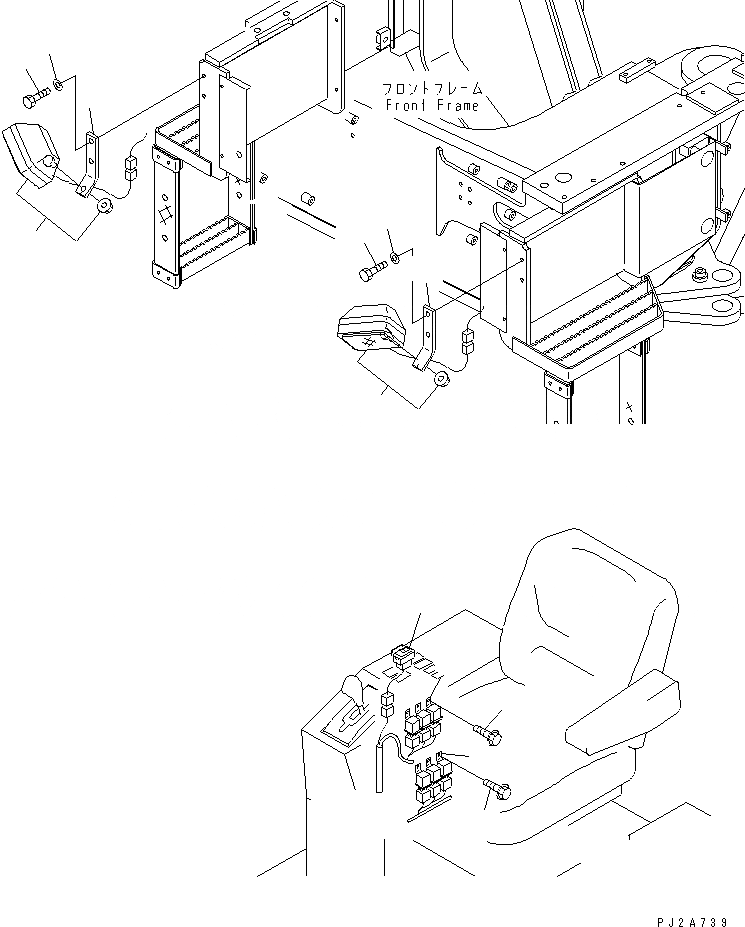 フロントフレーム
Front Frame

PJ2A739