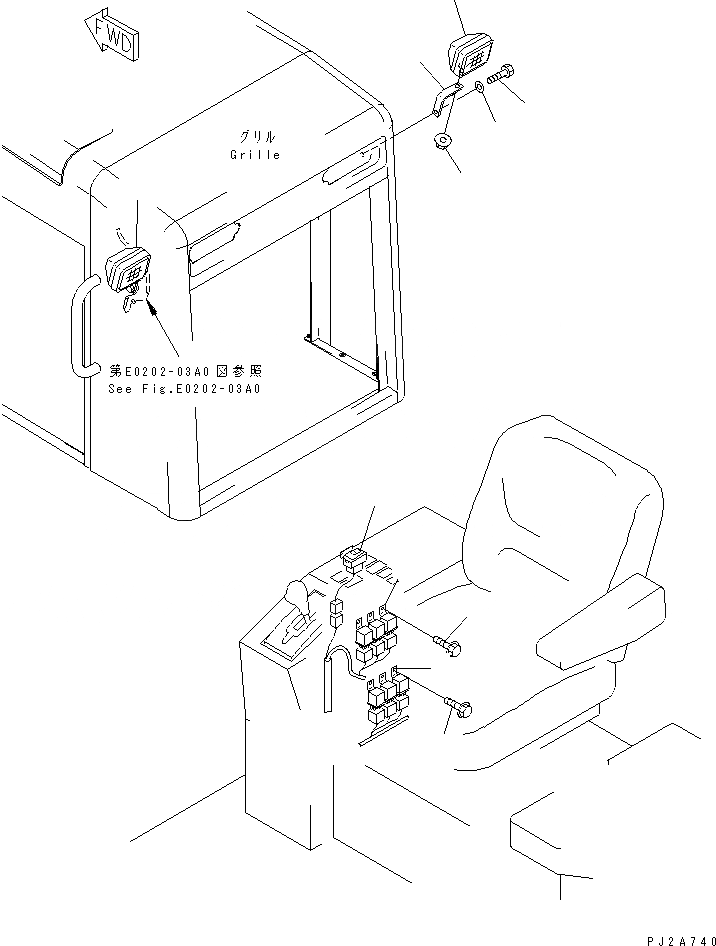 FWD

グリル
Grille

第E0202-03A0図参照
See Fig.E0202-03A0

PJ2A740