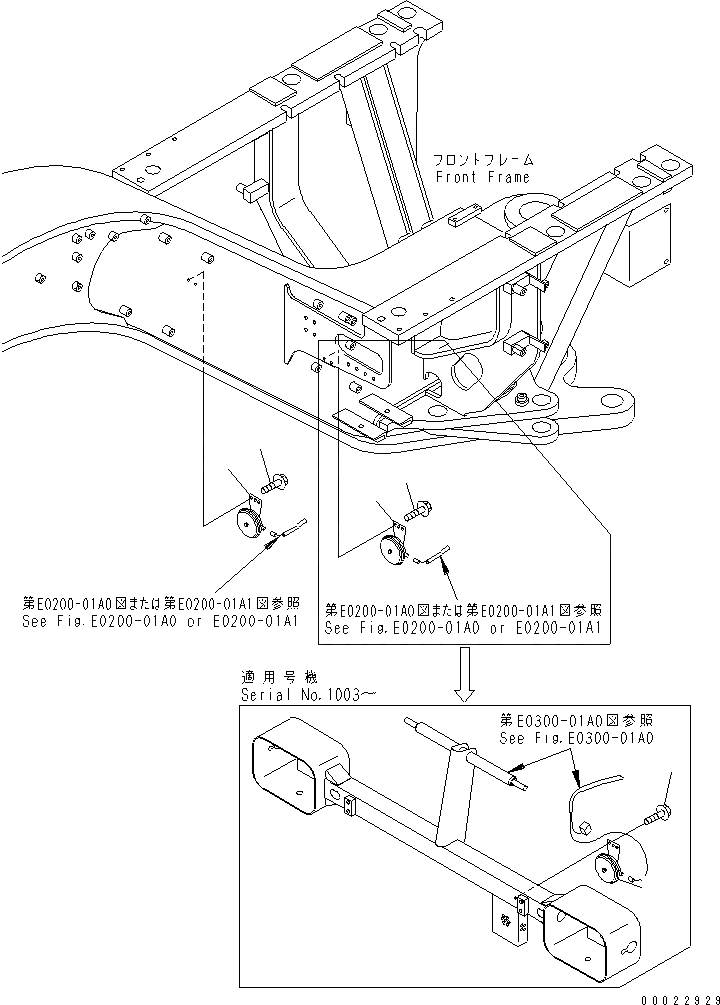 フロントフレーム
Front Frame

第E0200-01A0図または第E0200-01A1図参照
See Fig.E0200-01A0 or E0200-01A1

第E0200-01A0図または第E0200-01A1図参照
See Fig.E0200-01A0 or E0200-01A1

適用号機
Serial No.1003～

第E0300-01A0図参照
See Fig.E0300-01A0

00022929