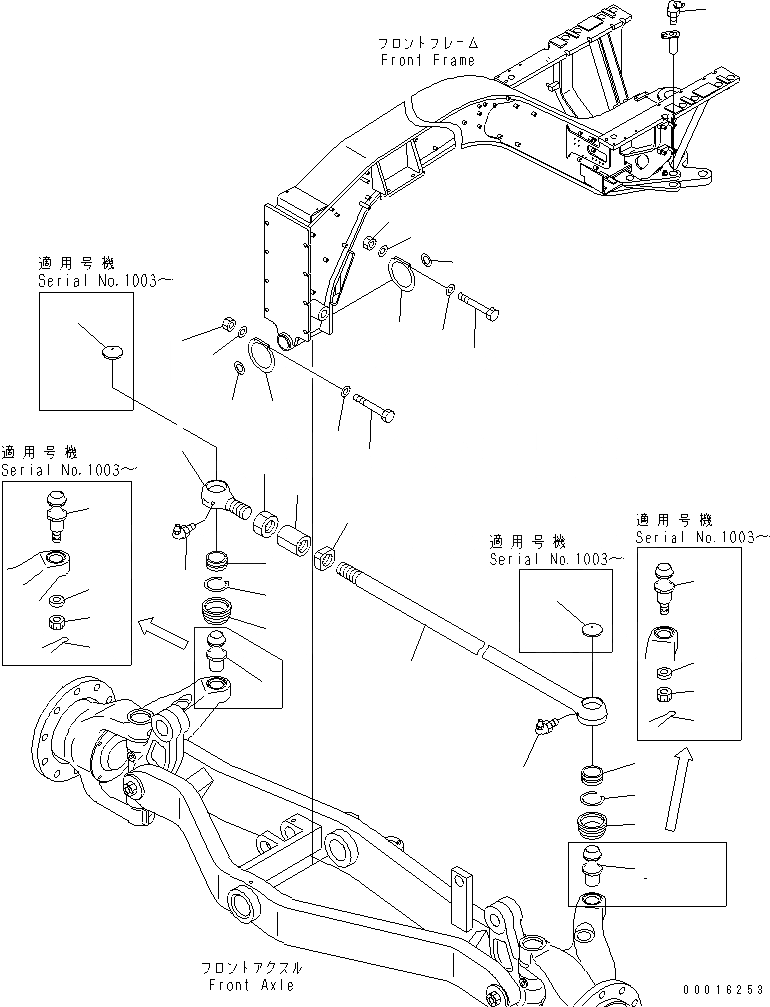 フロントフレーム
Front Frame

適用号機
Serial No.1003～

適用号機
Serial No.1003～

適用号機
Serial No.1003～

適用号機
Serial No.1003～

フロントアクスル
Front Axle

00016253