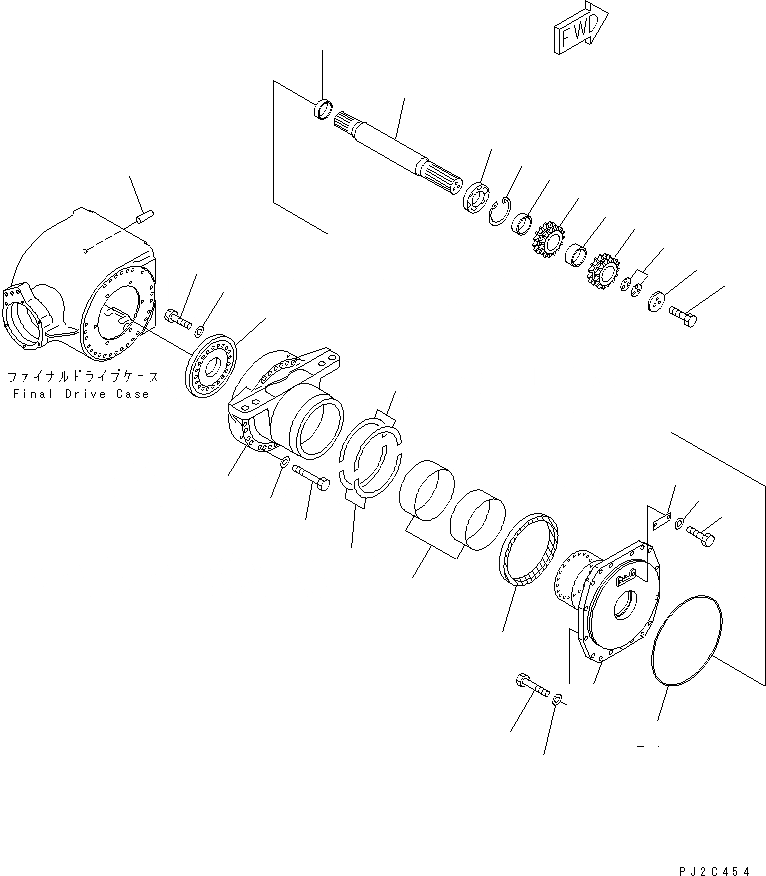 FWD

ファイナルドライブケース
Final Drive Case

PJ2C454