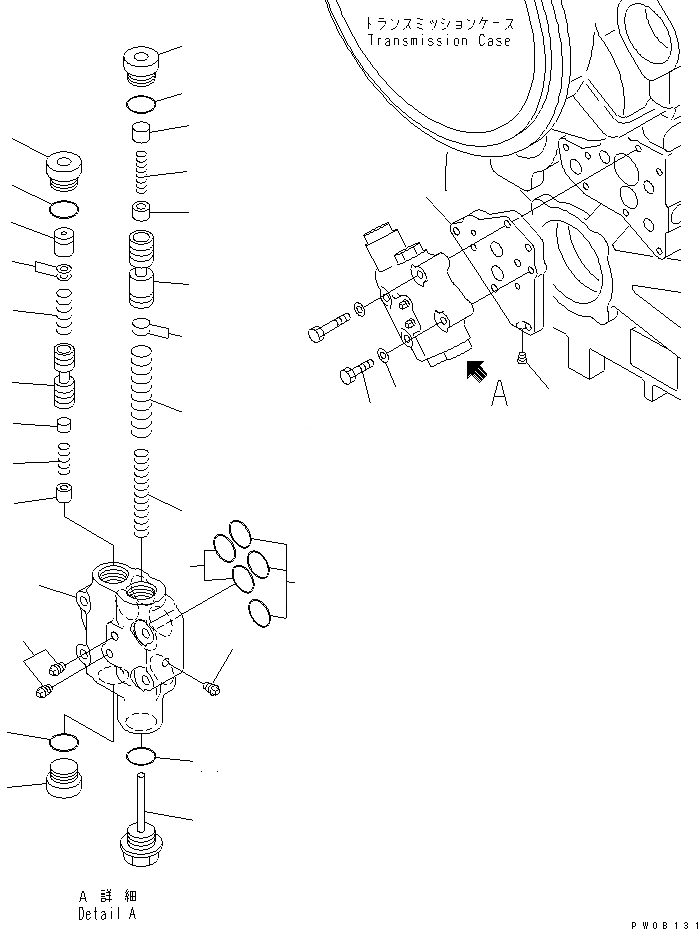 トランスミッションケース
Transmission Case

A

A 詳細
Detail A

PW08131