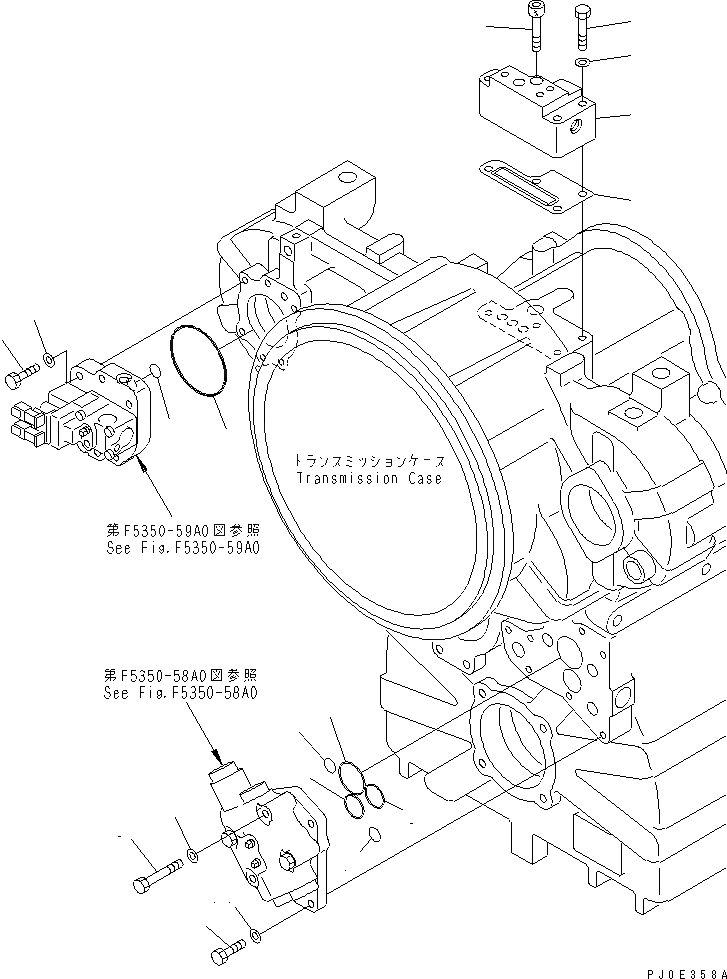 トランスミッションケース
Transmission Case

第F5350-59A0図参照
See Fig.F5350-59A0

第F5350-58A0図参照
See Fig.F5350-58A0

PJ0E358A