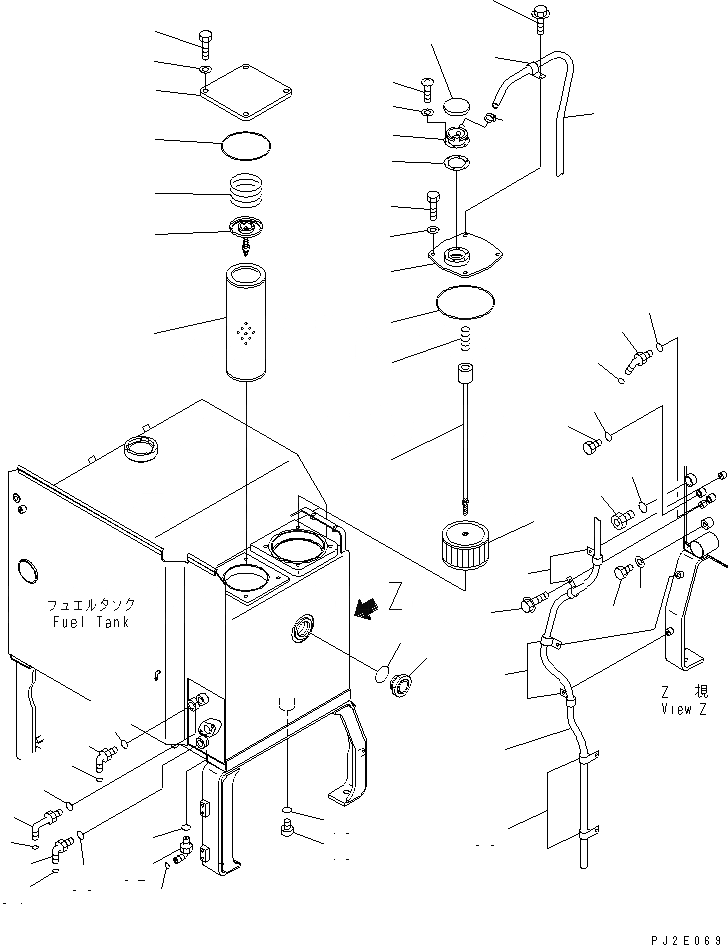 フュエルタンク
Fuel Tank

Z

Z 視
View Z

PJ2E069