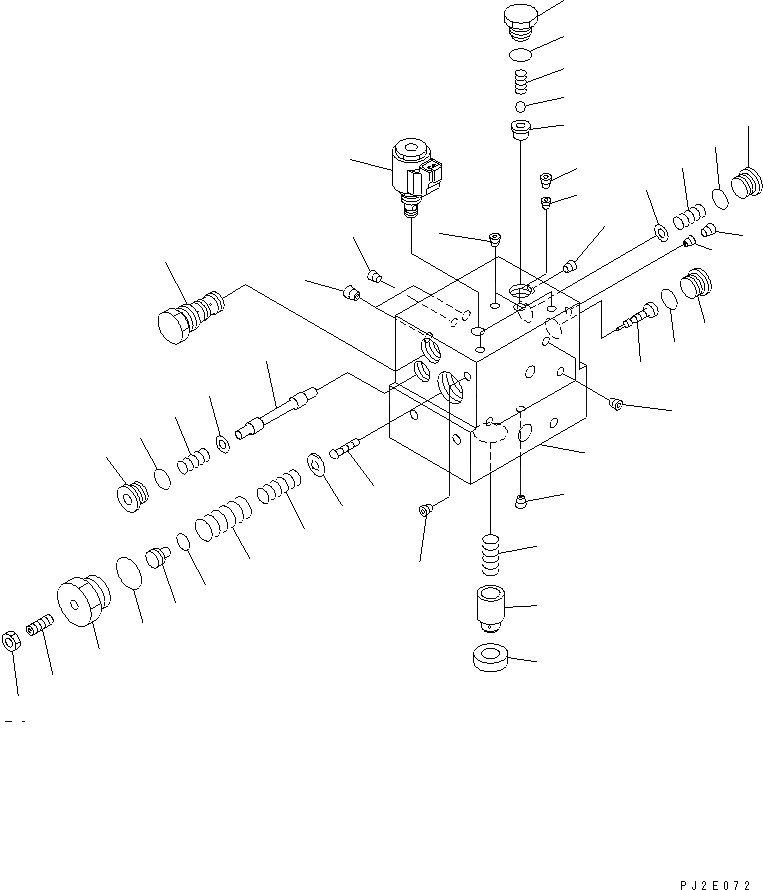 PJ2E072