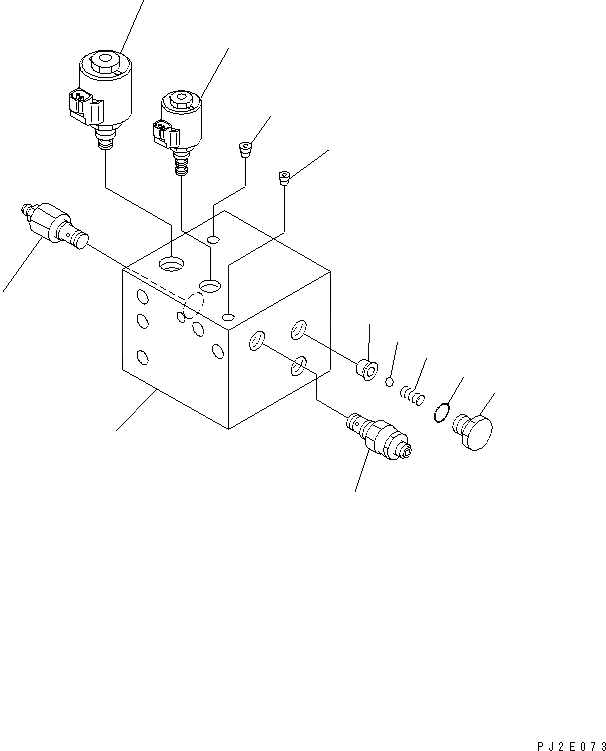 PJ2E073