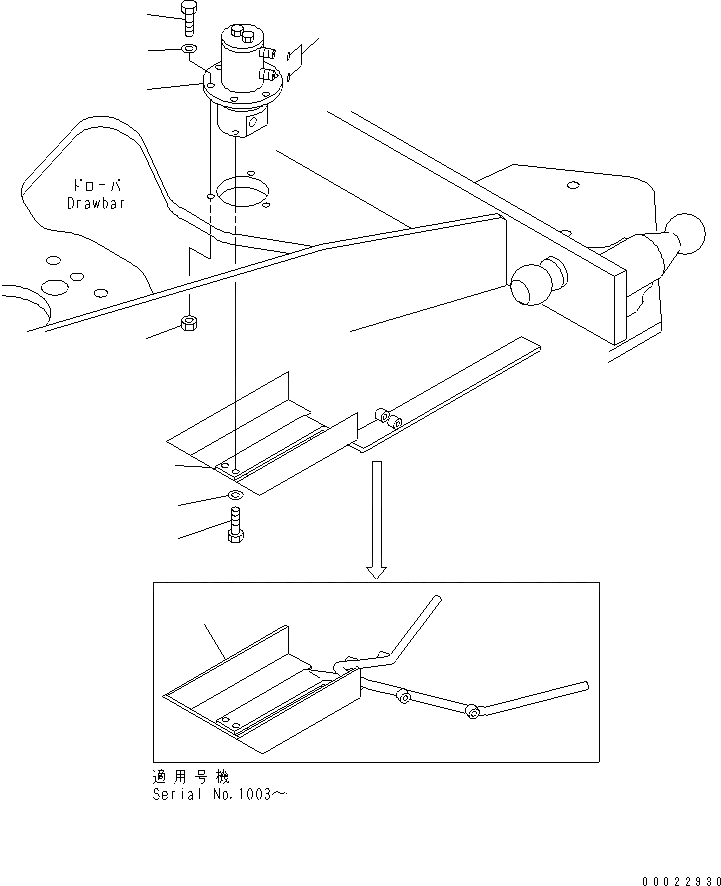 ドローバ
Drawbar

適用号機
Serial No.1003～

00022930