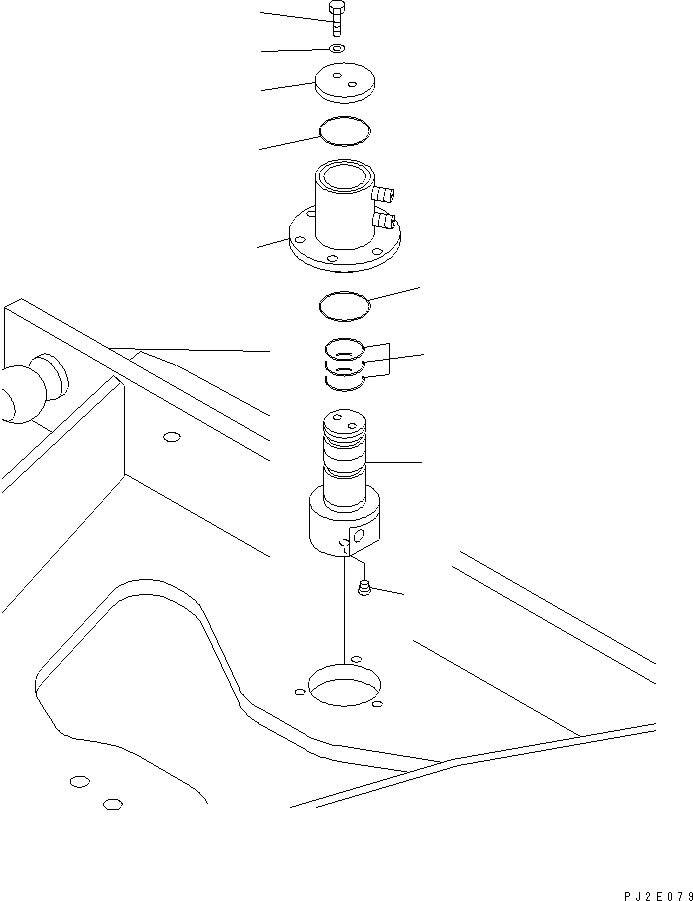 PJ2E079