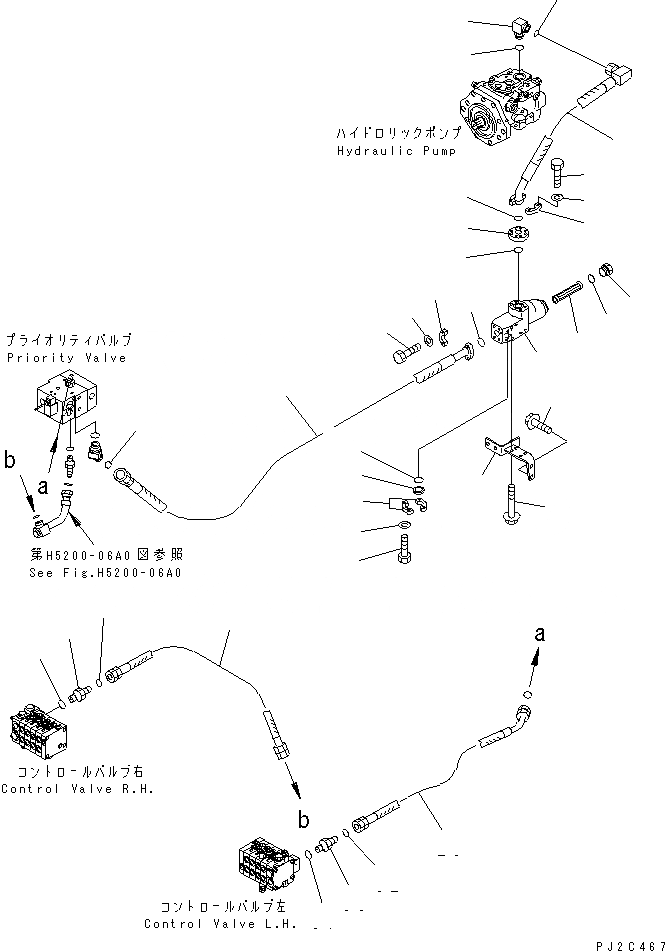 ハイドロリックポンプ
Hydraulic Pump

プライオリティバルブ
Priority Valve

b

a

第H5200-06A0図参照
See Fig.H5200-06A0

a

コントロールバルブ右
Control Valve R.H.

b

コントロールバルブ左
Control Valve L.H.

PJ2C467