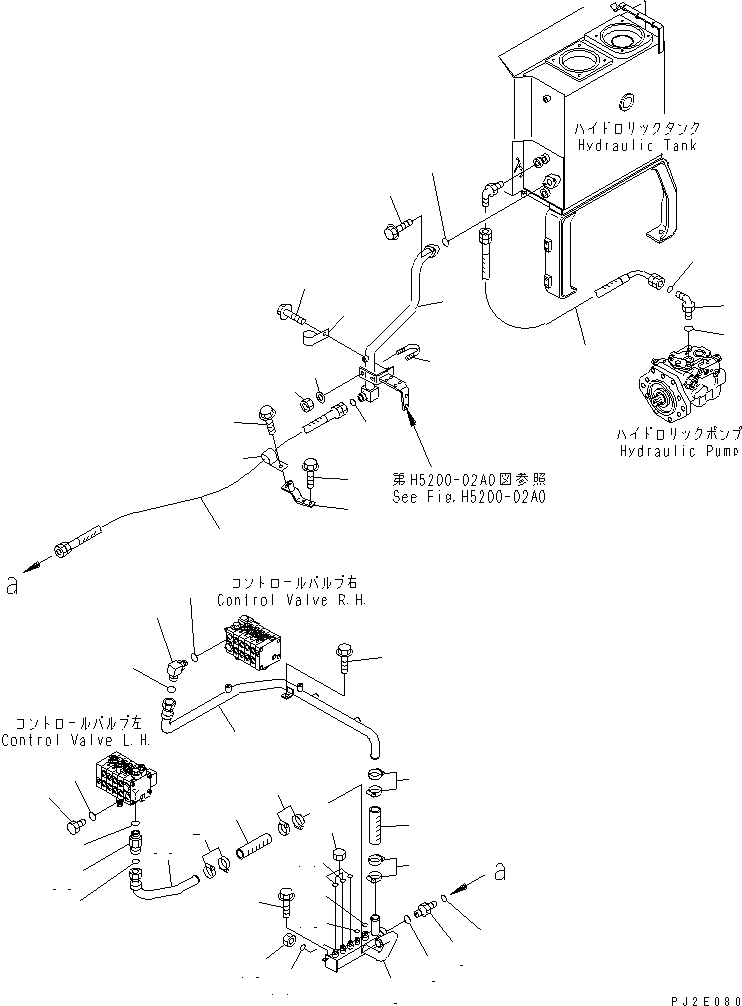 ハイドロリックタンク
Hydraulic Tank

ハイドロリックポンプ
Hydraulic Pump

第H5200-02A0図参照
See Fig.H5200-02A0

a

コントロールバルブ右
Control Valve R.H.

コントロールバルブ左
Control Valve L.H.

a

PJ2E080