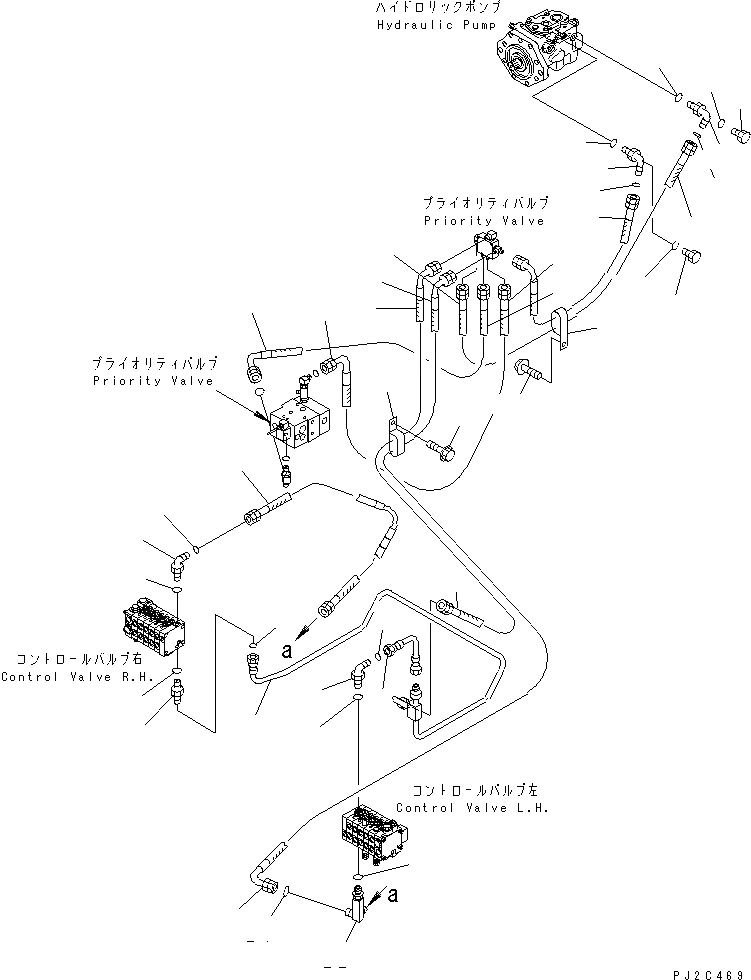 ハイドロリックポンプ
Hydraulic Pump

プライオリティバルブ
Priority Valve

プライオリティバルブ
Priority Valve

コントロールバルブ右
Control Valve R.H.

a

コントロールバルブ左
Control Valve L.H.

a

PJ2C469