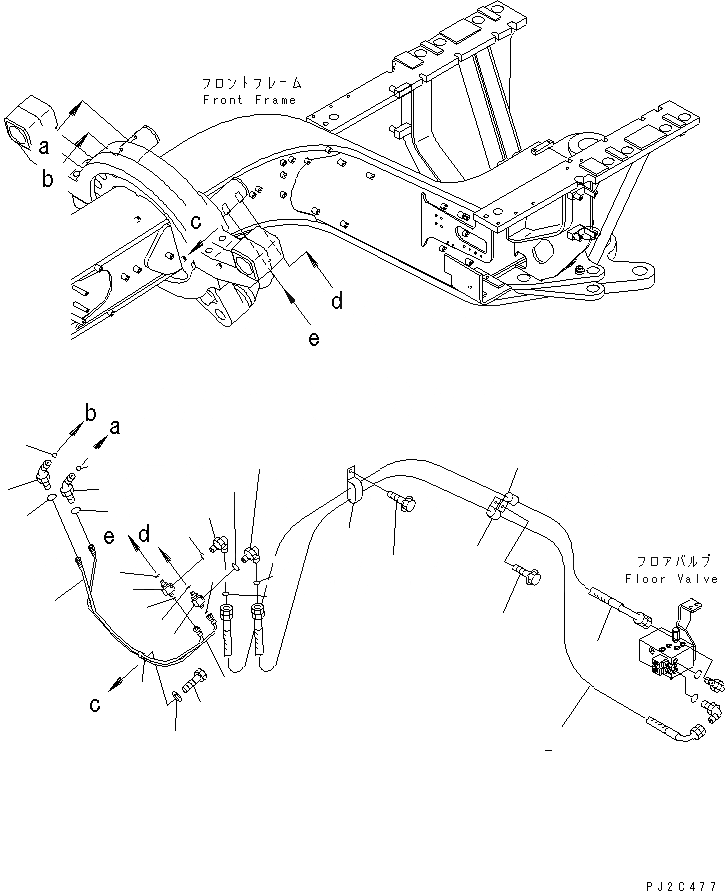 フロントフレーム
Front Frame

a
b
c
d
e

b
a
e
d
c

フロアバルブ
Floor Valve

PJ2C477