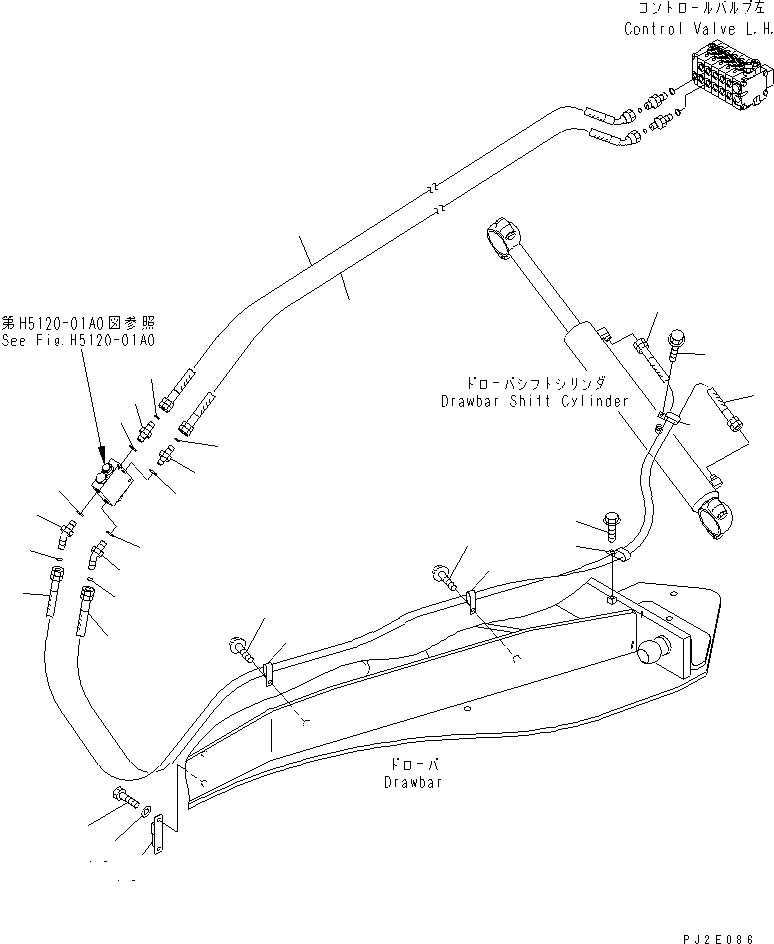 コントロールバルブ左
Control Valve L.H.

第H5120-01A0図参照
See Fig.H5120-01A0

ドローバシフトシリンダ
Drawbar Shift Cylinder

ドローバ
Drawbar

PJ2E086