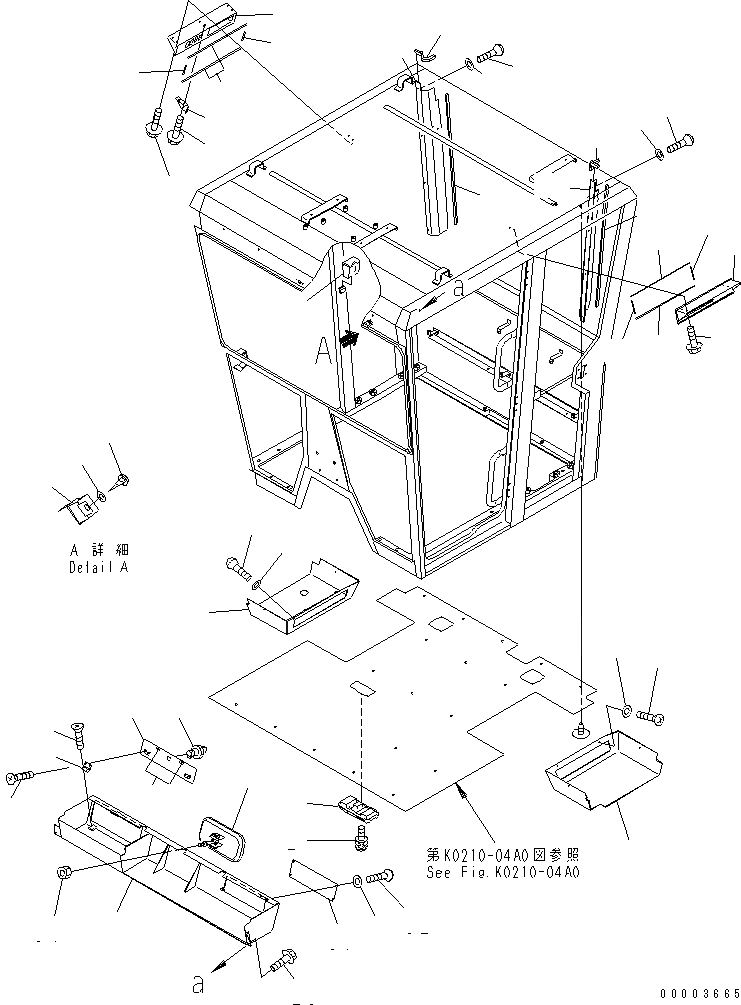 a

A

A 詳細
Detail A

第K0210-04A0図参照
See Fig.K0210-04A0

a

00003665