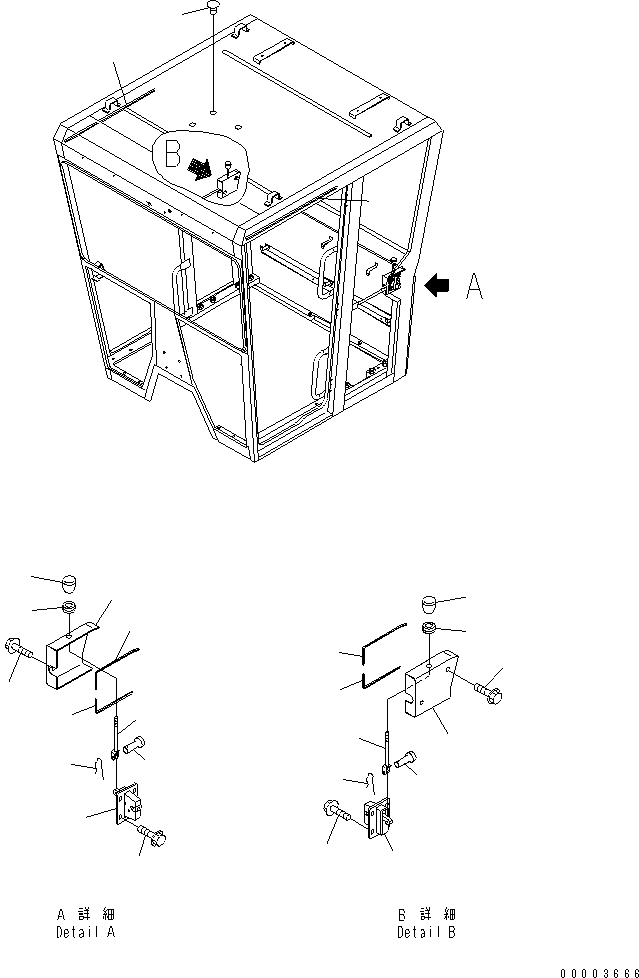 B

A

A 詳 細
Detail A

B 詳 細
Detail B

00003666