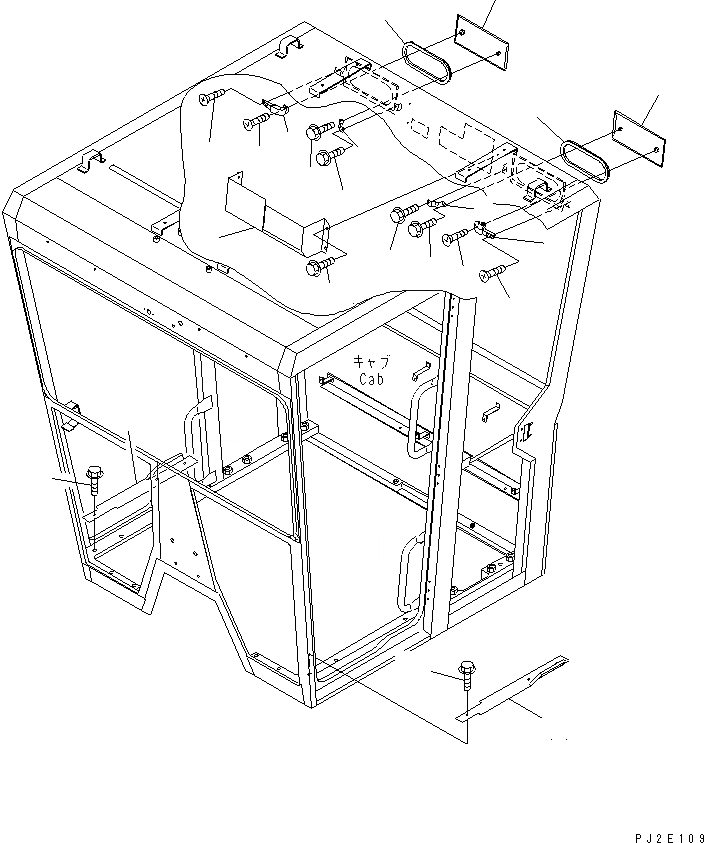 キャブ
Cab

PJ2E109