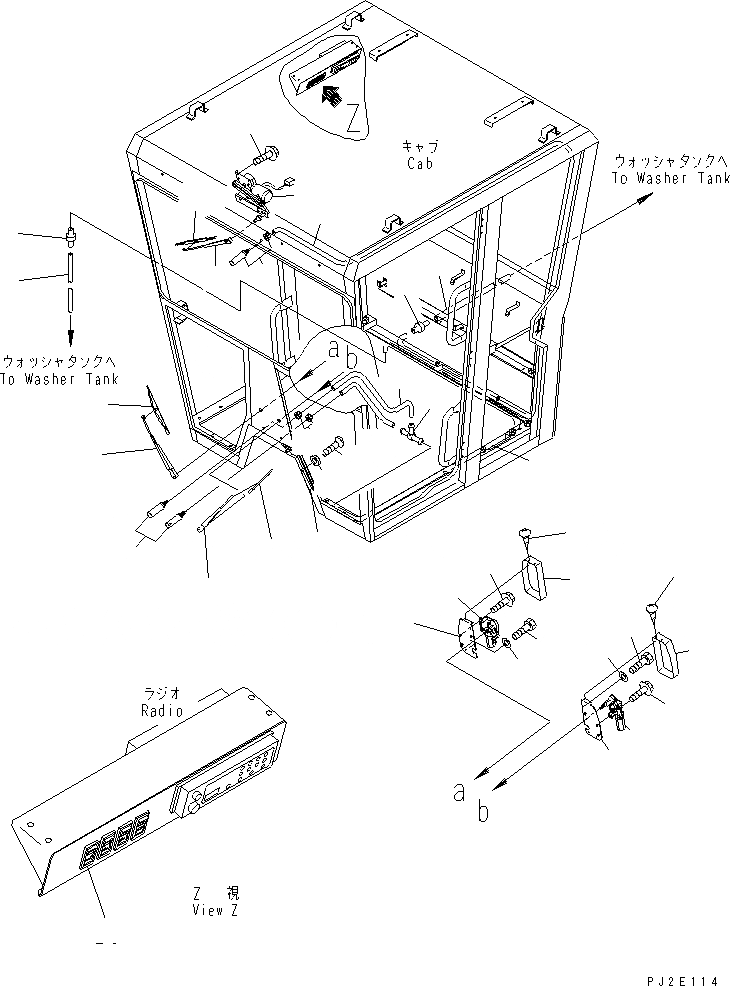 Z

キャブ
Cab

ウォッシャタンクへ
To Washer Tank

ウォッシャタンクへ
To Washer Tank

a
b

ラジオ
Radio

a
b

Z 視
View Z

PJ2E114