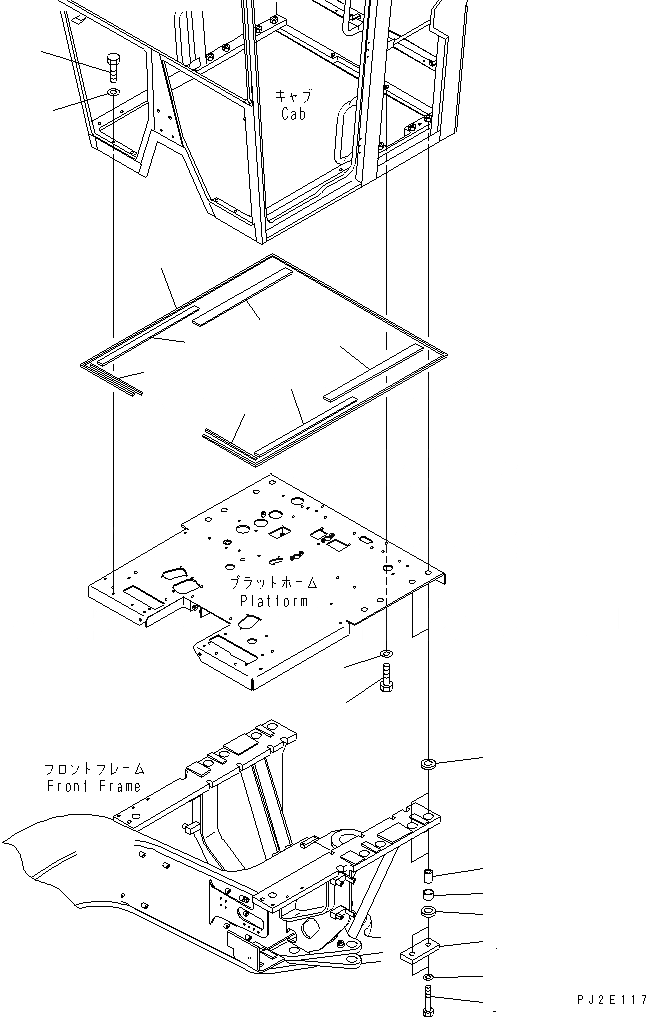 キャブ
Cab

プラットホーム
Platform

フロントフレーム
Front Frame

PJ2E117