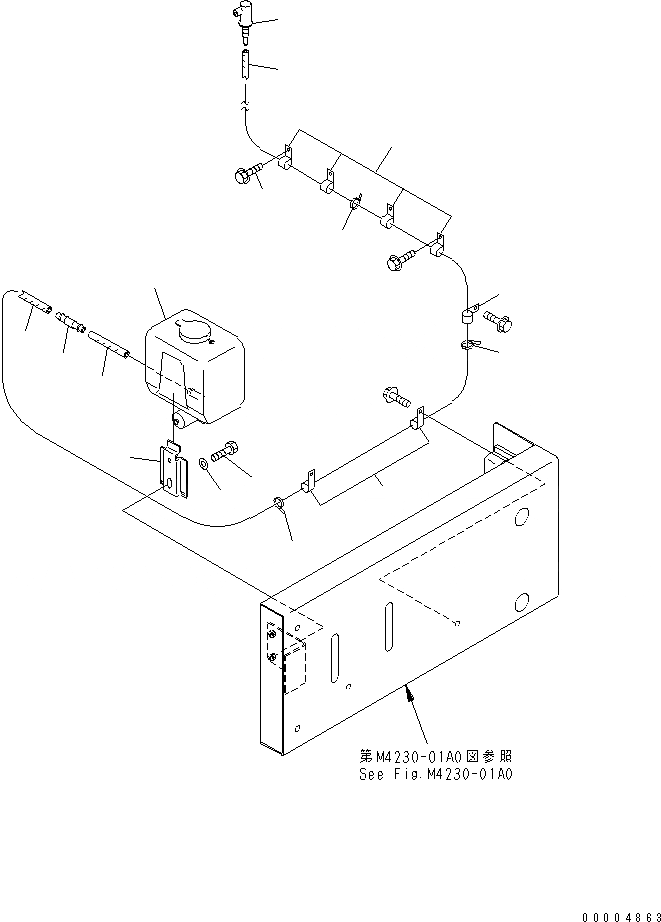 第M4230-01A0図参照
See Fig.M4230-01A0

00004863