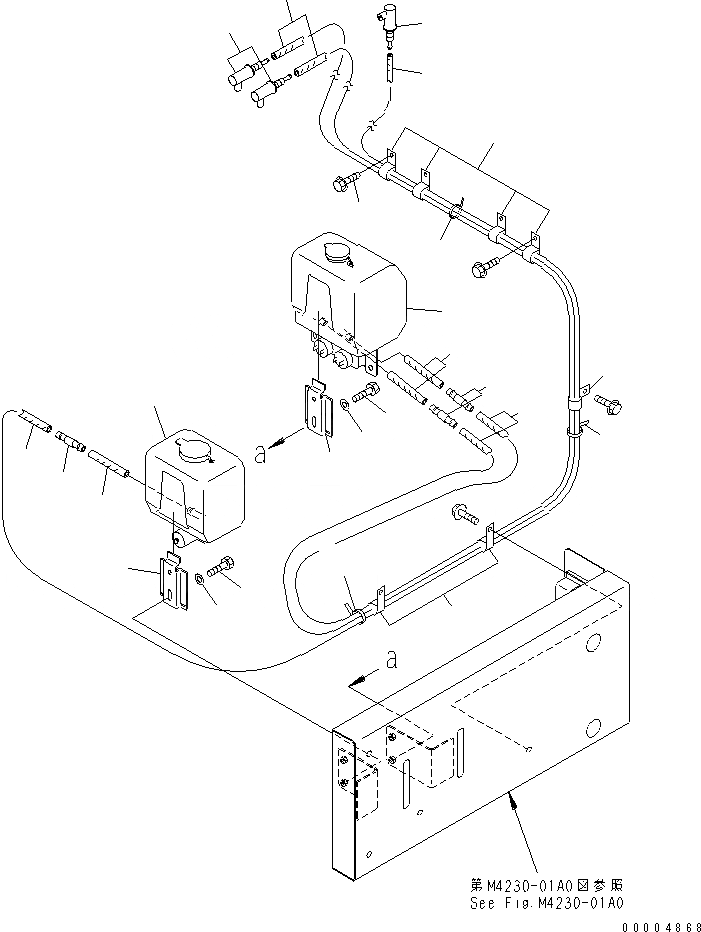 a

a

第M4230-01A0図参照
See Fig.M4230-01A0

00004868