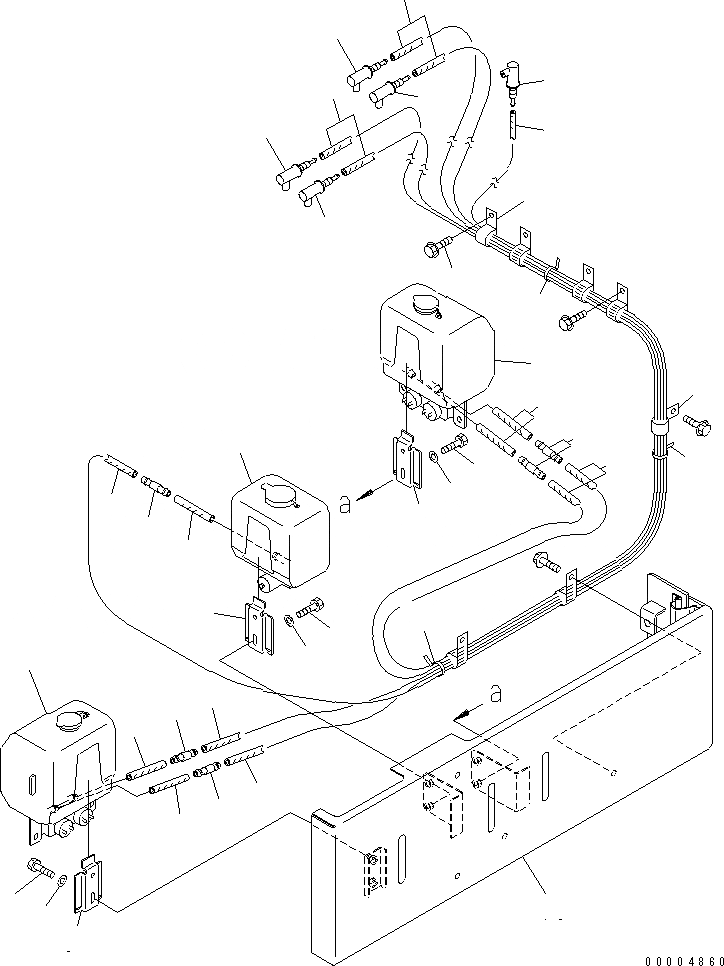 a

a

00004860