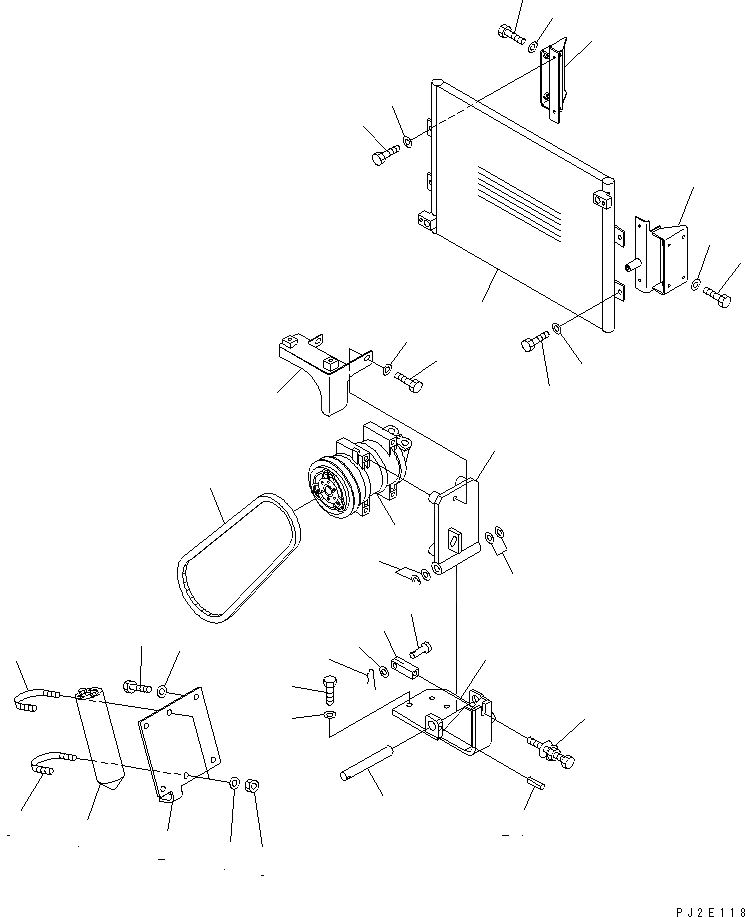 PJ2E118