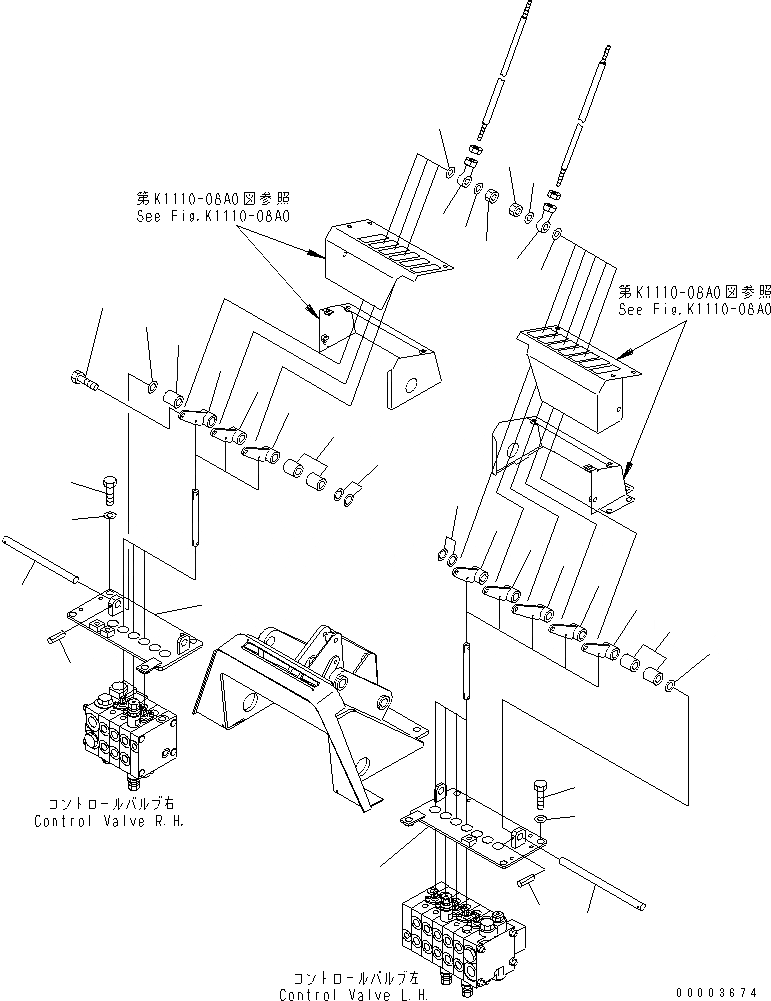 第K1110-08A0図参照
See Fig.K1110-08A0

第K1110-08A0図参照
See Fig.K1110-08A0

コントロールバルブ右
Control Valve R.H.

コントロールバルブ左
Control Valve L.H.

00003674