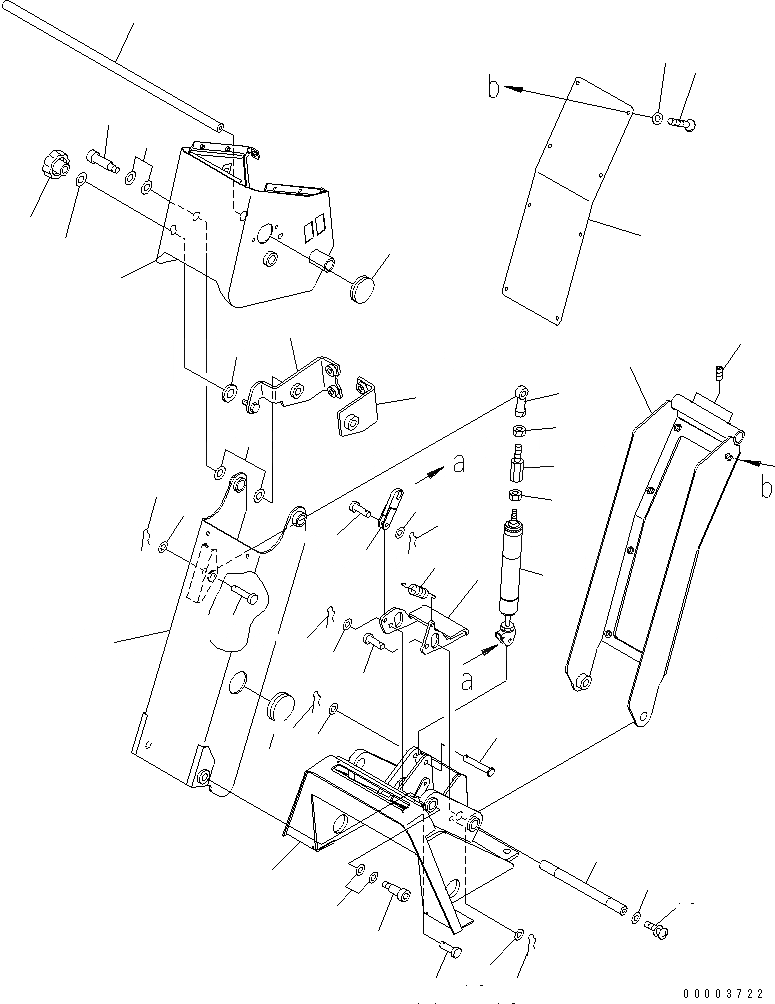 b
a
b
a
00003722