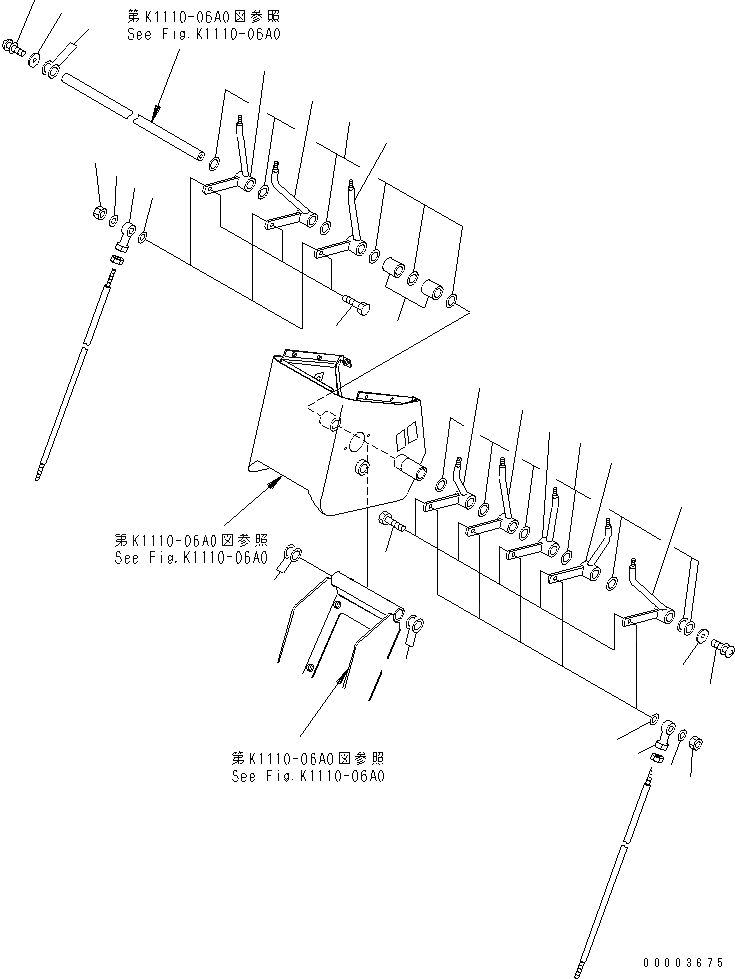 第K1110-06A0図参照
See Fig.K1110-06A0

第K1110-06A0図参照
See Fig.K1110-06A0

第K1110-06A0図参照
See Fig.K1110-06A0

00003675