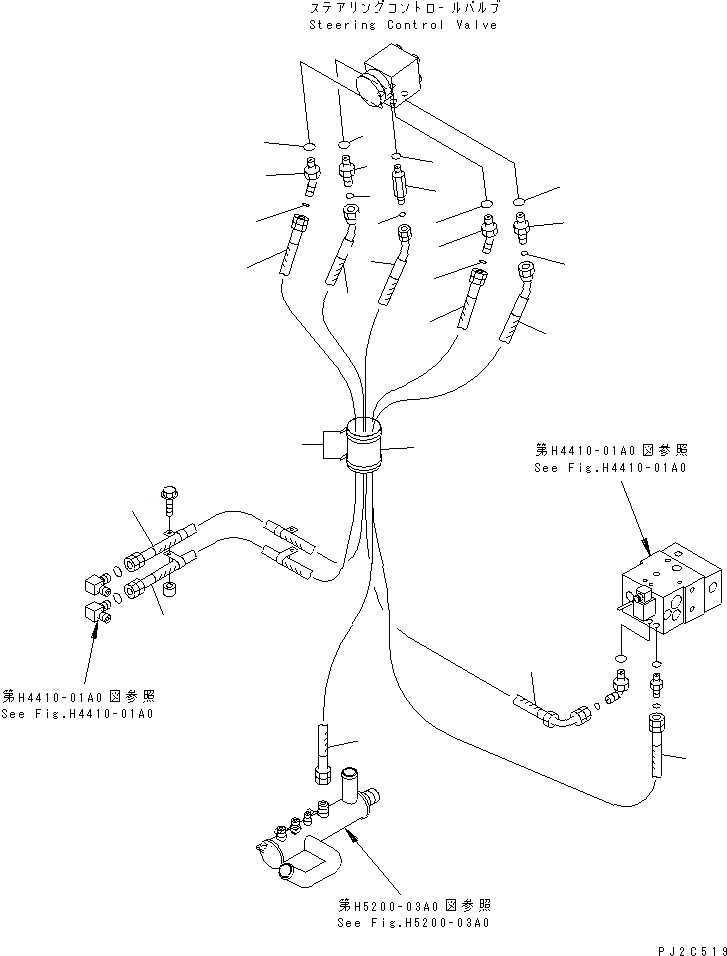 ステアリングコントロールバルブ
Steering Control Valve

第H4410-01A0図参照
See Fig.H4410-01A0

第H4410-01A0図参照
See Fig.H4410-01A0

第H5200-03A0図参照
See Fig.H5200-03A0

PJ2C519